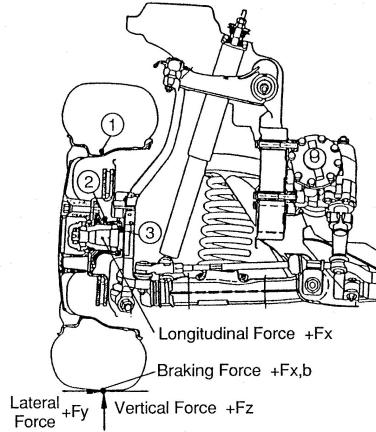 1
2
3
Longitudinal Force +Fx
Braking Force +Fx,b
Lateral Force +Fy
Vertical Force +Fz