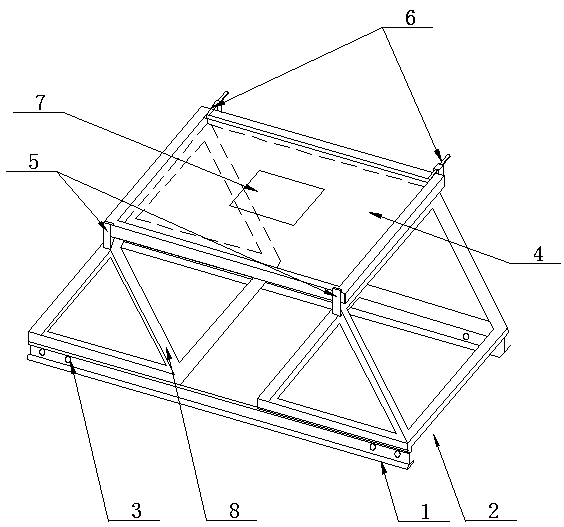 6
7
5
4
3
8
1
2