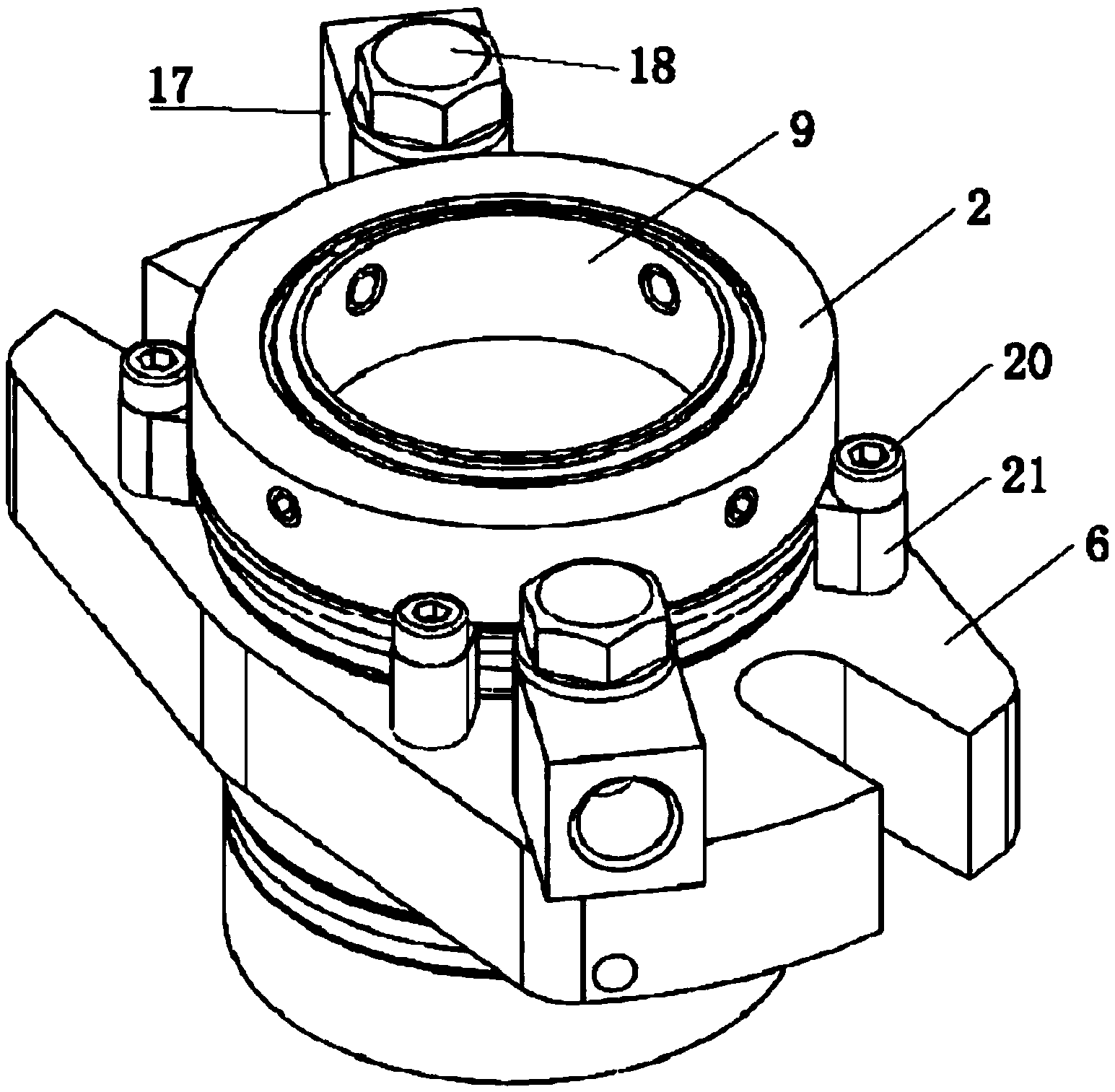 17
18
9
2
20
21
6