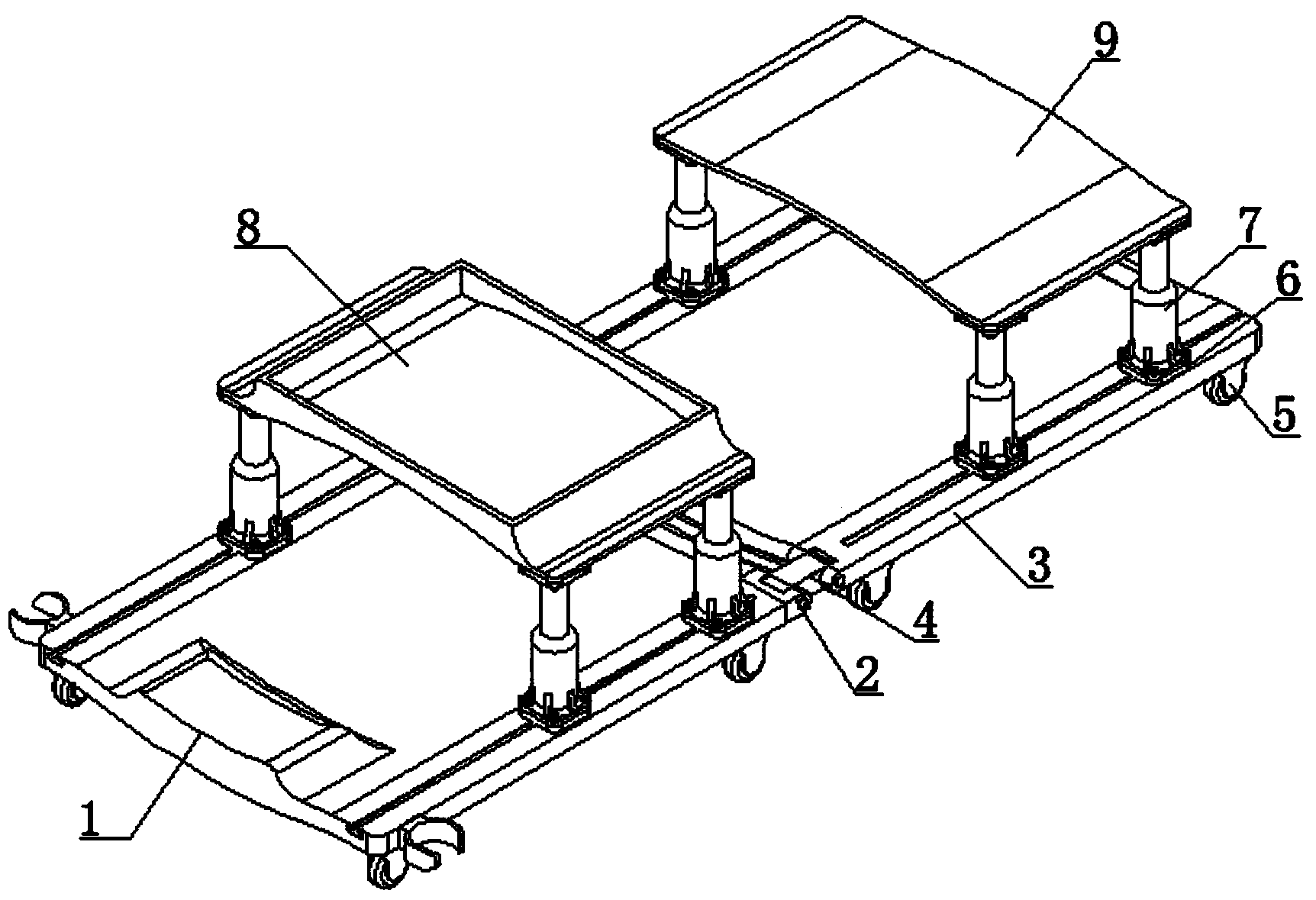 9
8
7
6
5
3
4
2
1