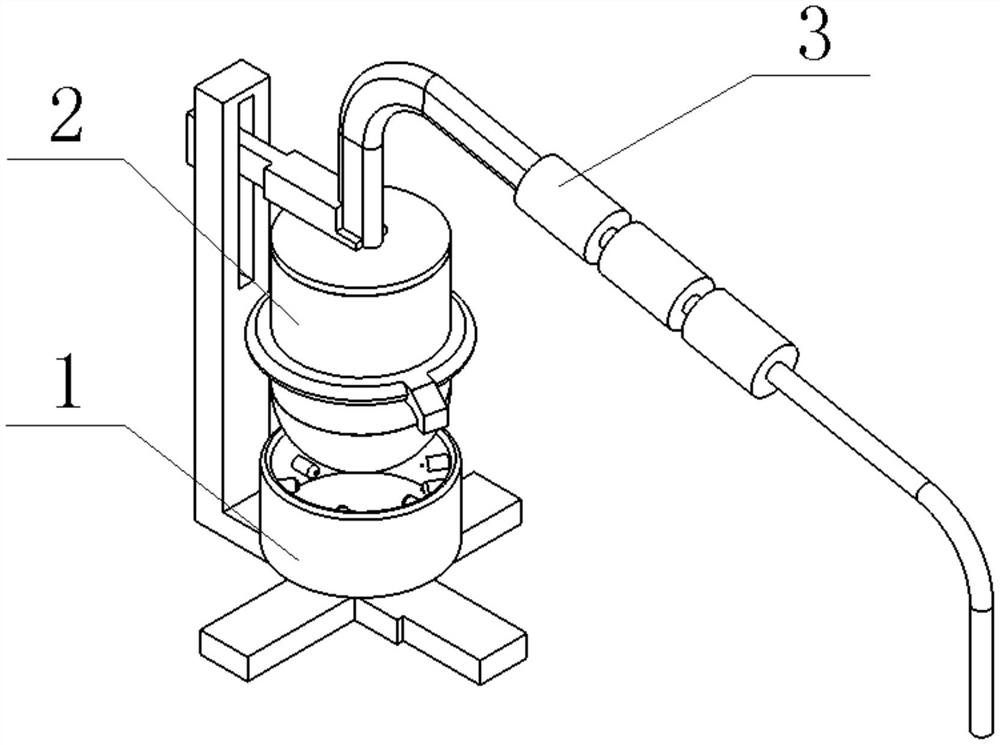 3
2
1