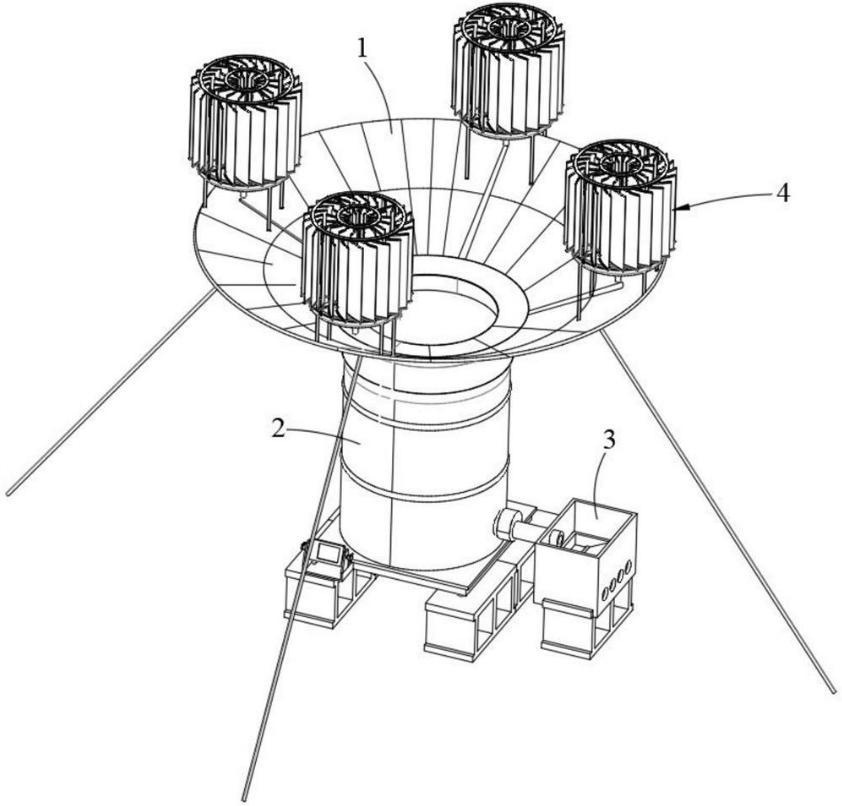 1
4
2
3