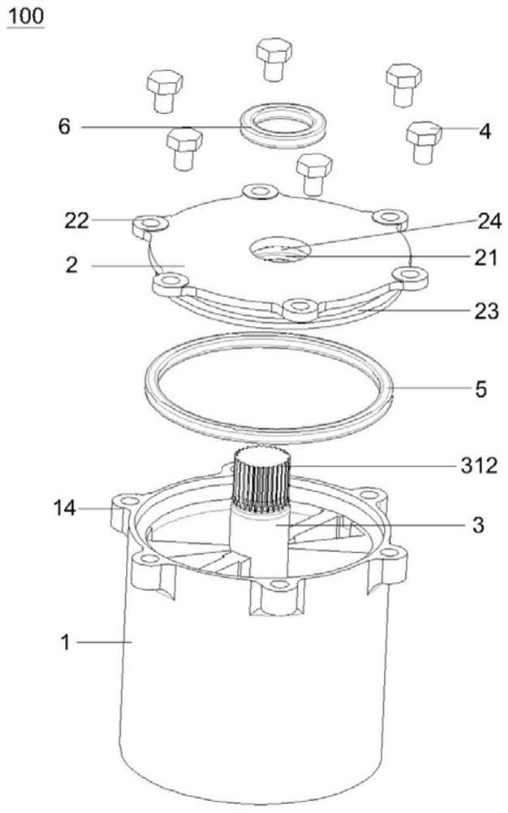 100

6

4

22

24

2

21

23

5

312

14

3

1