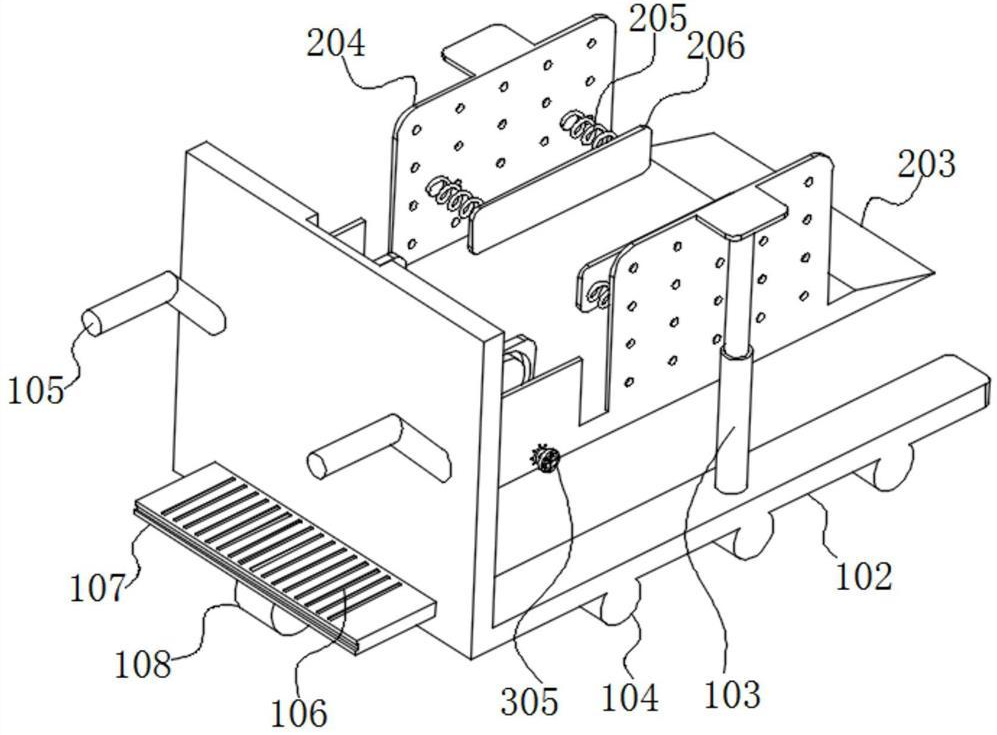 204
205
206
203
105
107
108
106
305
104
103
102