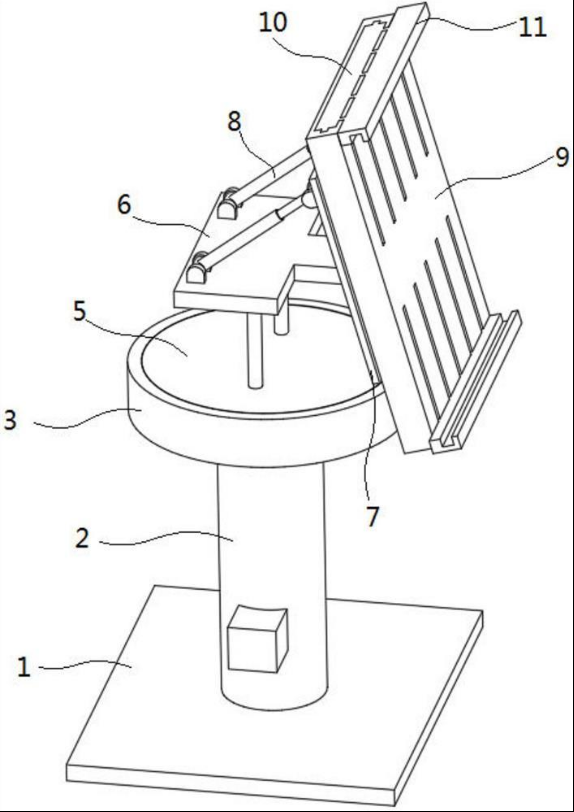 10
11
8
9
6
5
3
7
2
1