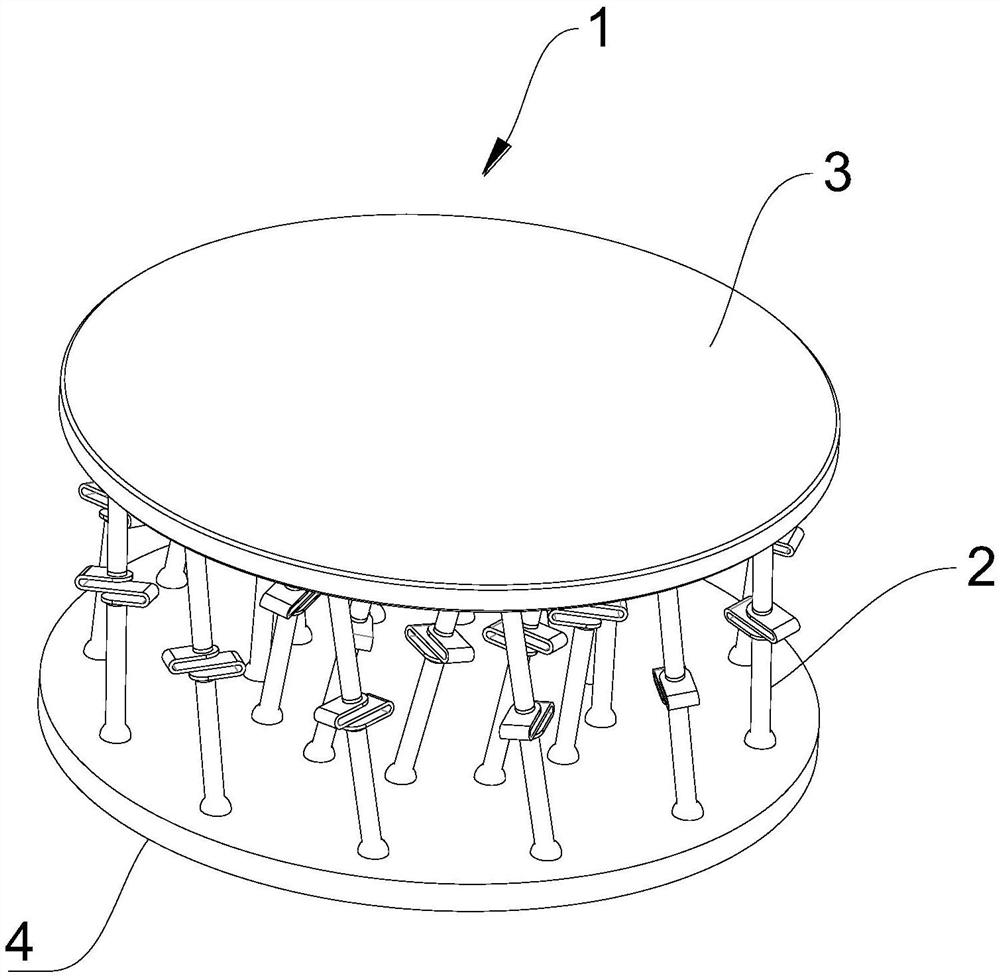 1
3
2
4