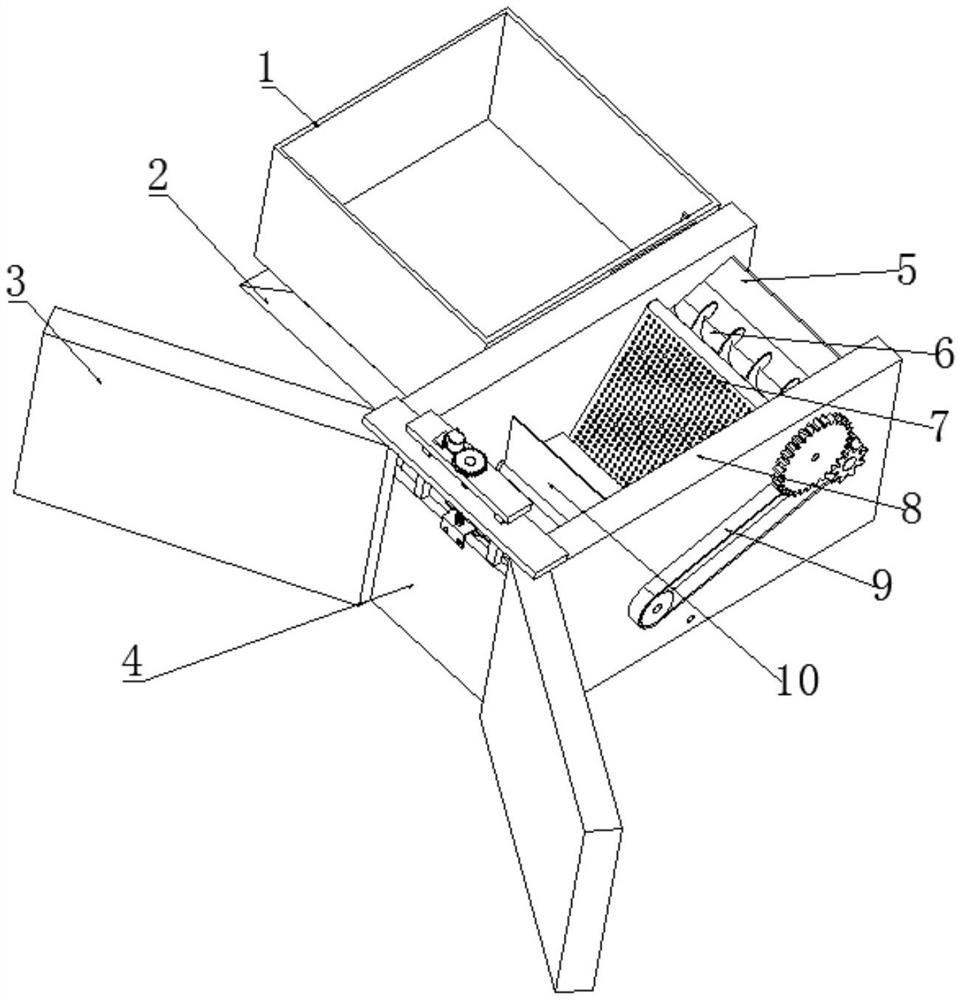 1
2
3
5
6
7
8
9
4
10