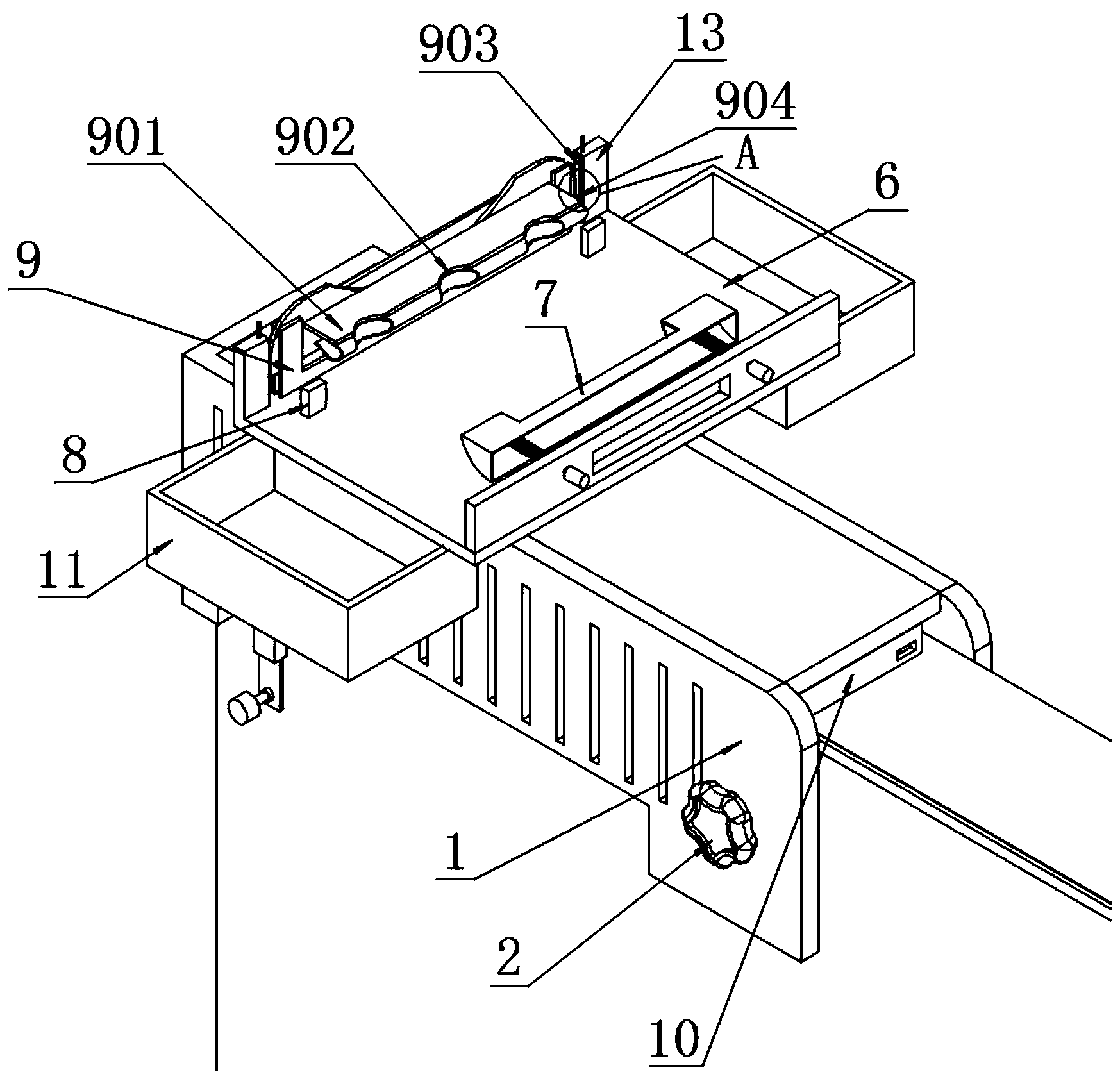 903
13
904
901
902
A
6
9
7
8
11
1
2
10