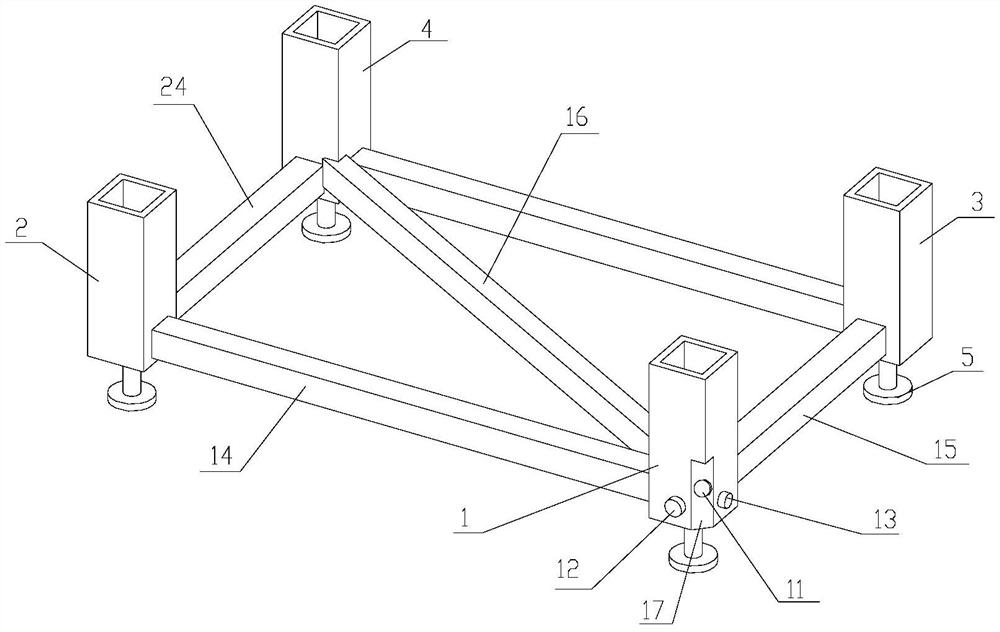 4
24
16
2
3
5
14
15
1
13
12
11
17