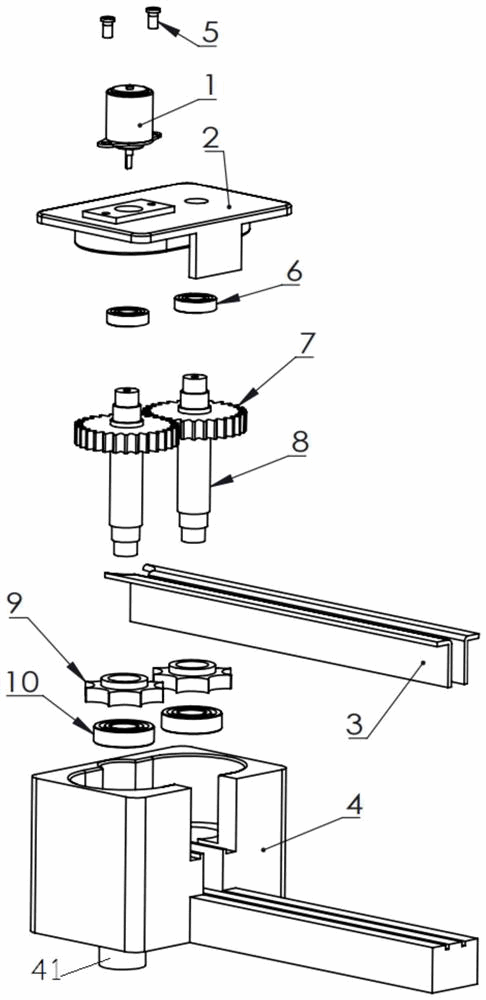 5
1
2
6
7
8
9
10
3
4
41