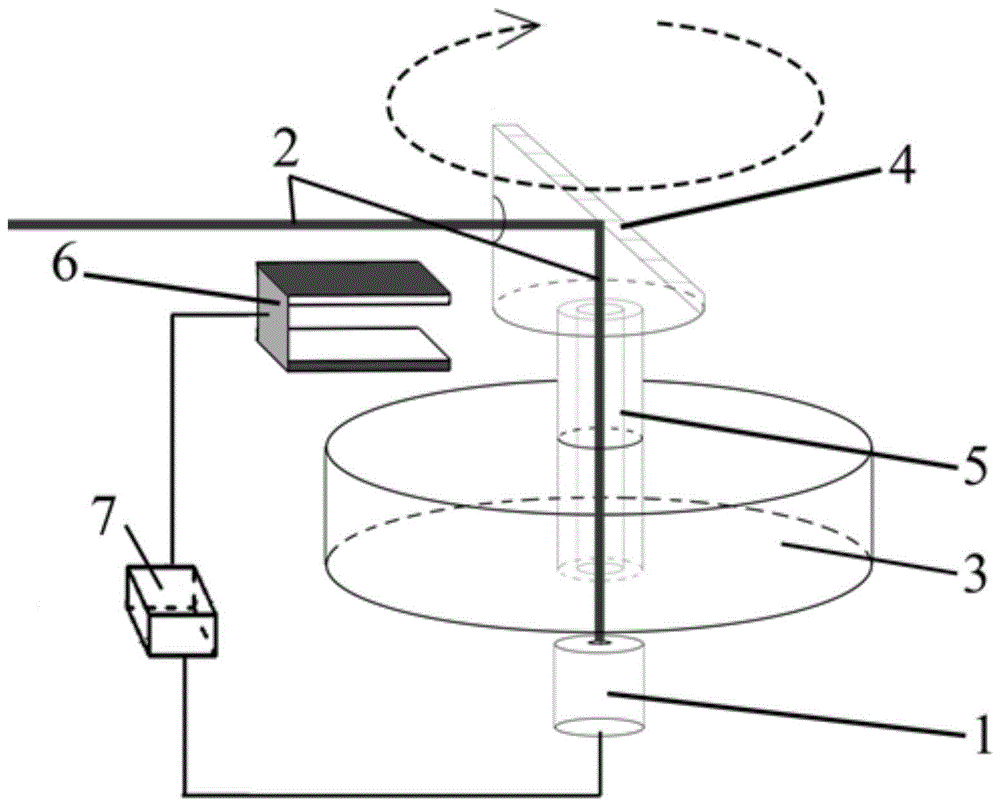 2
4
6
5
7
3
1