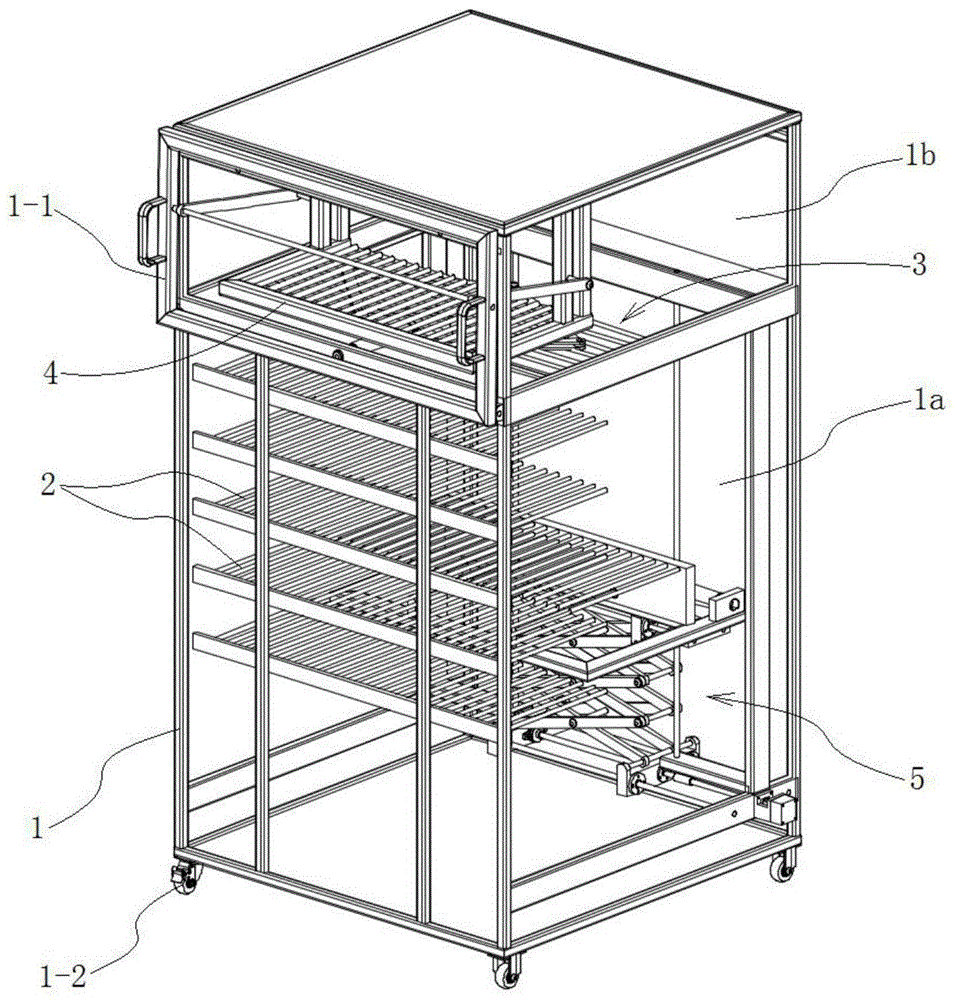 1-1
1b
3
4
1a
2
5
1
1-2