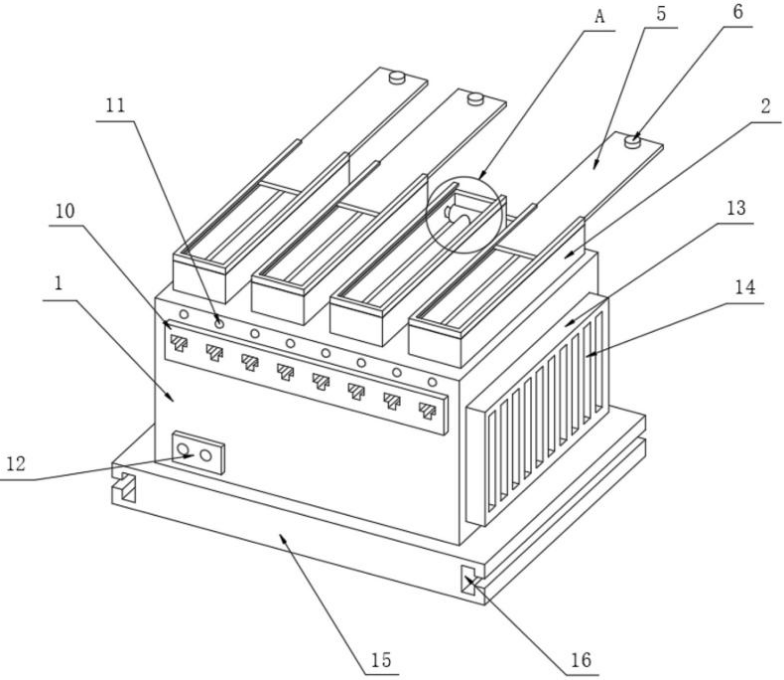 A
5
6
11
2
10
13
1
14
12
15
16