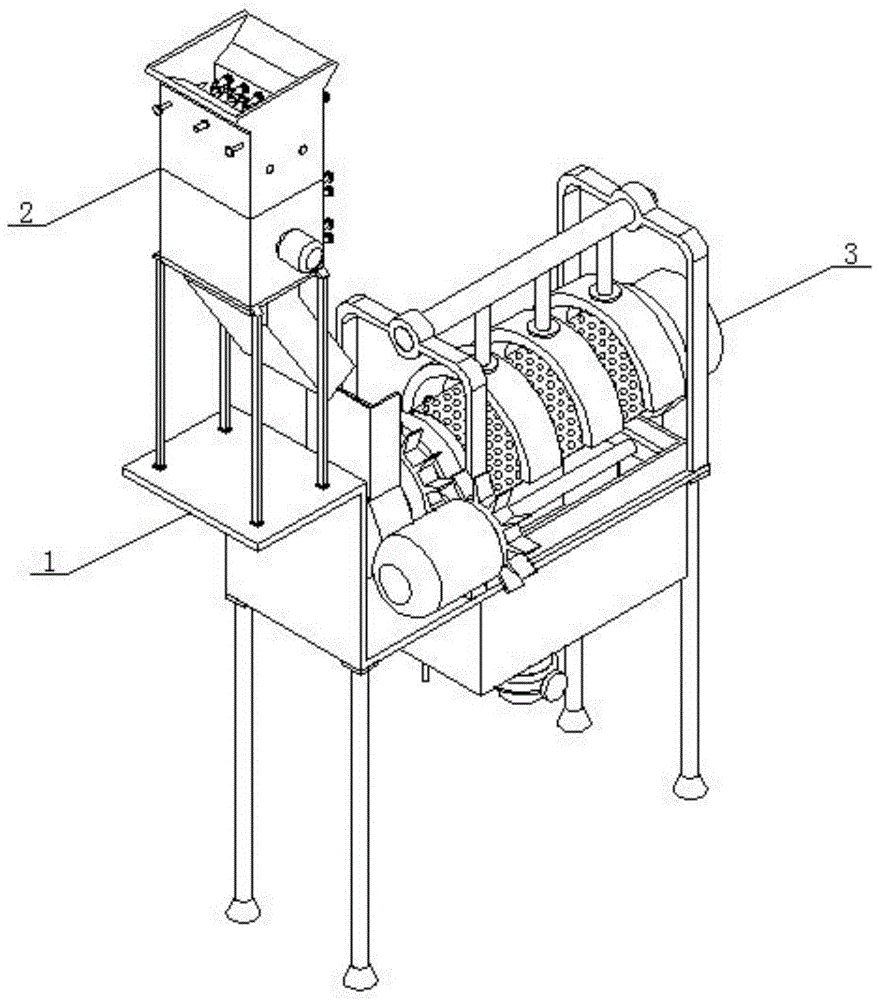 2
3
1