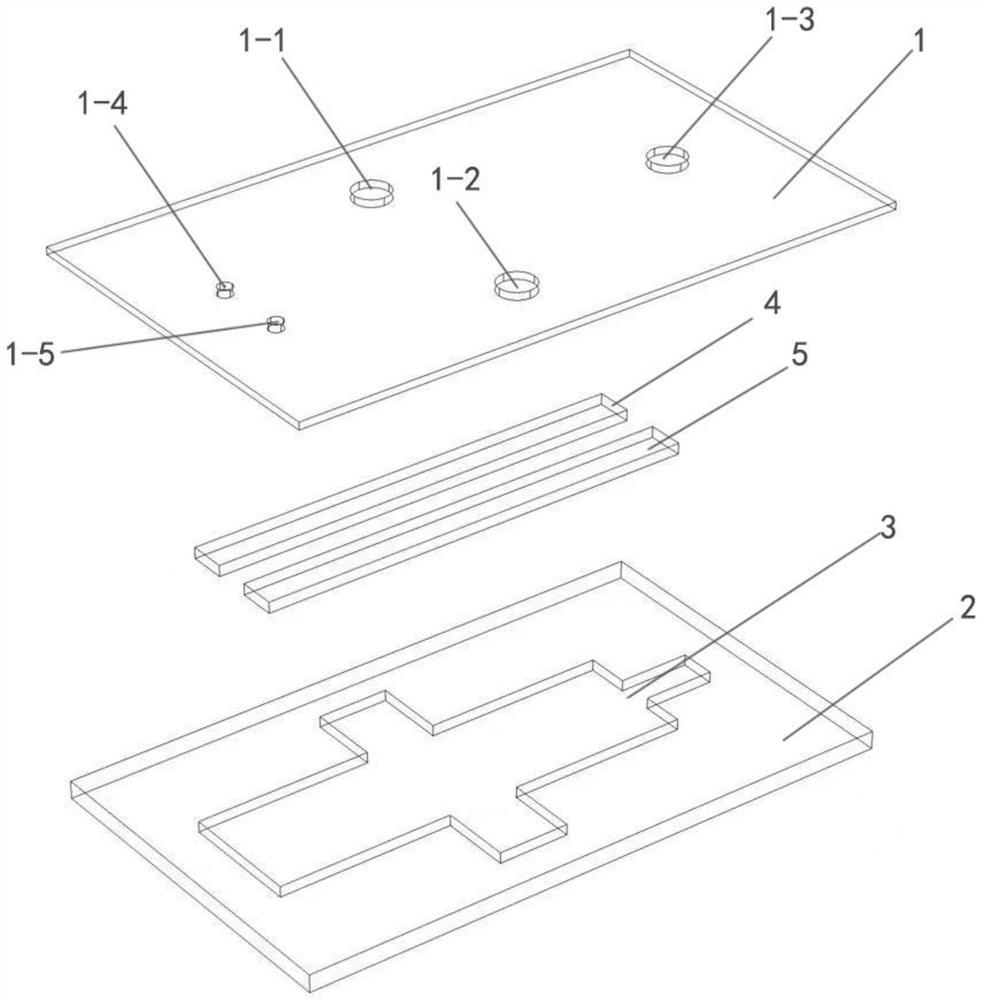 1-1
1-3
1
1-4
1-2
1-5
4
5
3
2