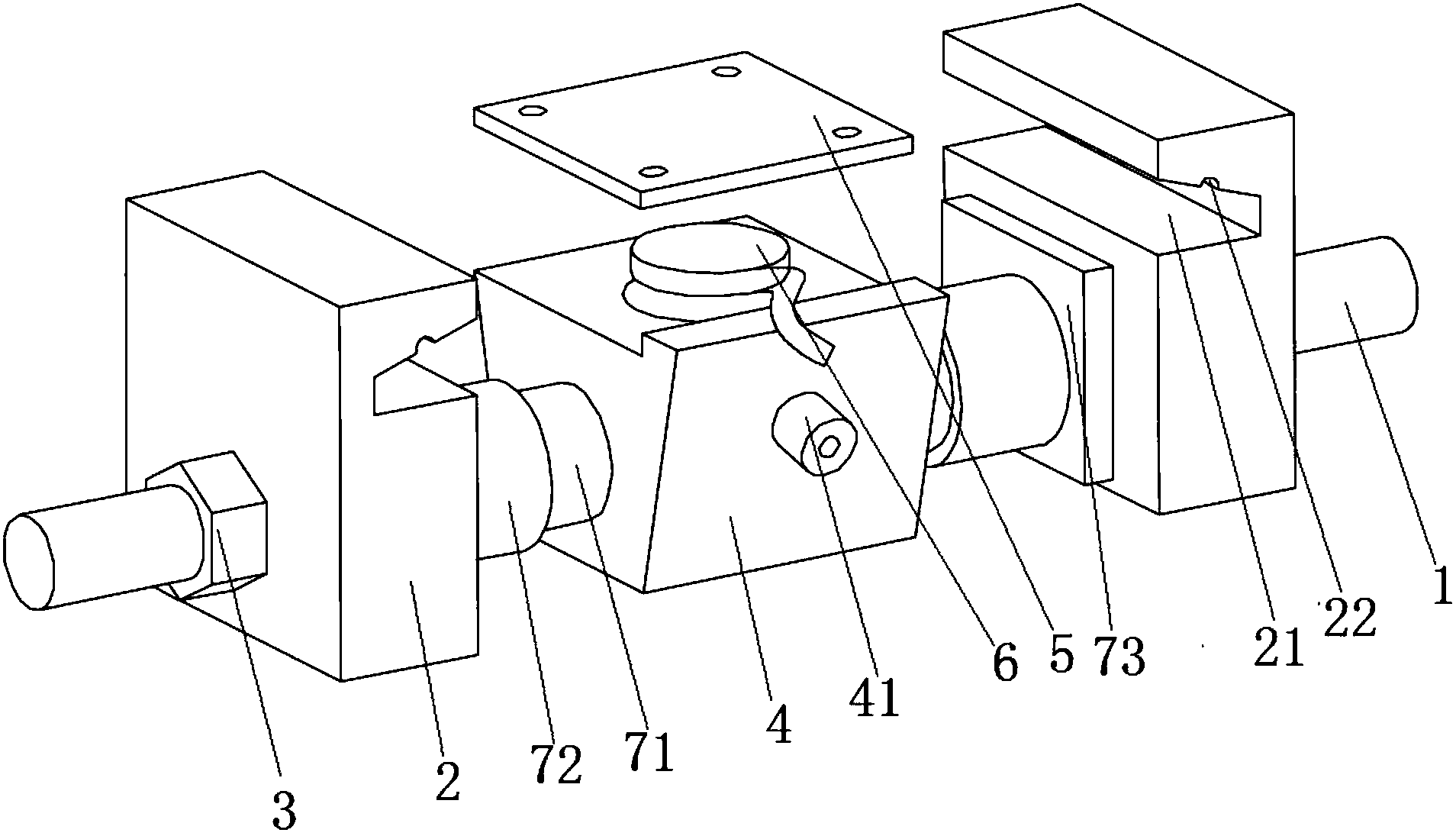 3 2 72 71 4 41 6 5 73 21 22 1