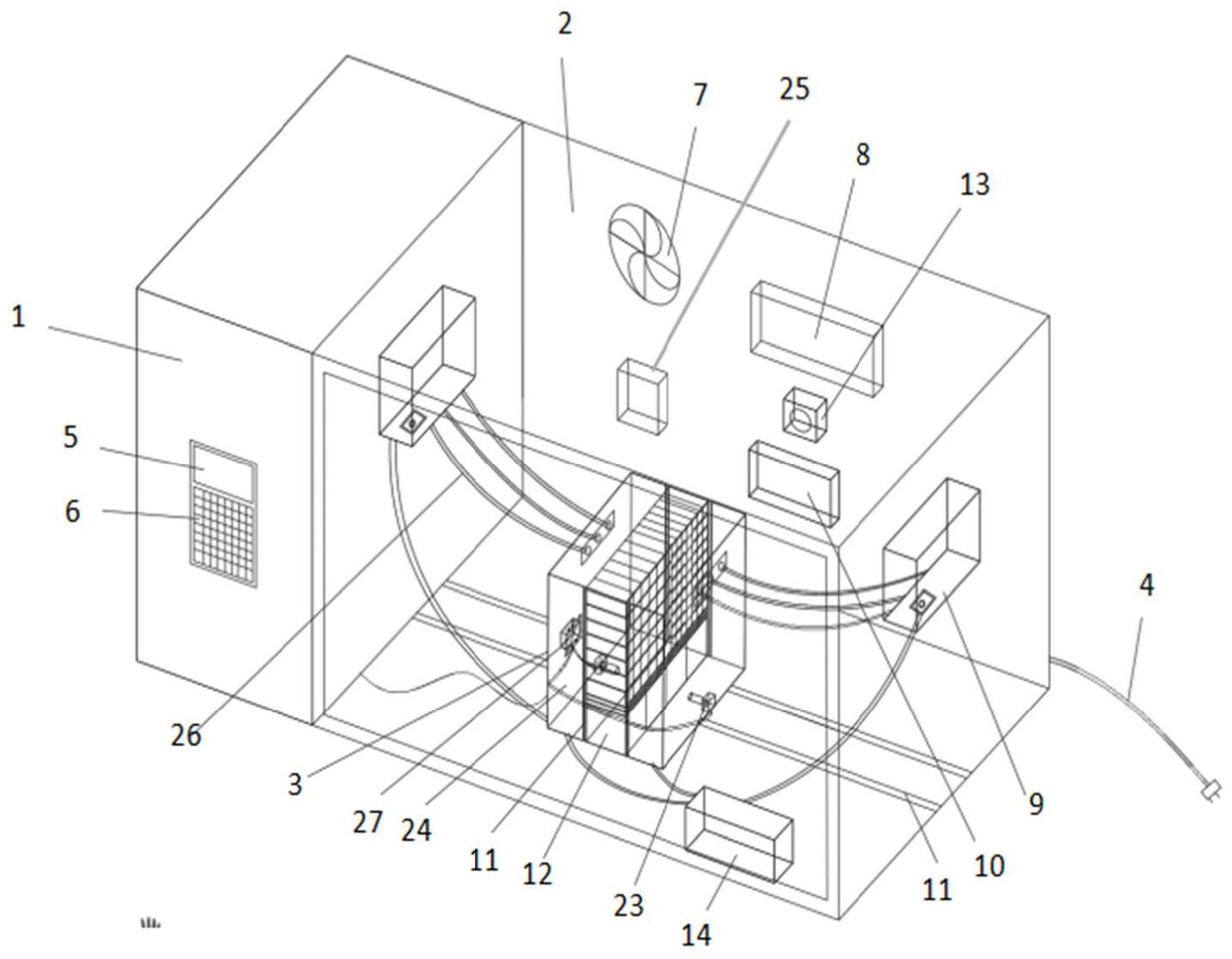 2
7
25
8
13
1
5
6
4
26
3
27
24
11
12
23
14
11
10
9