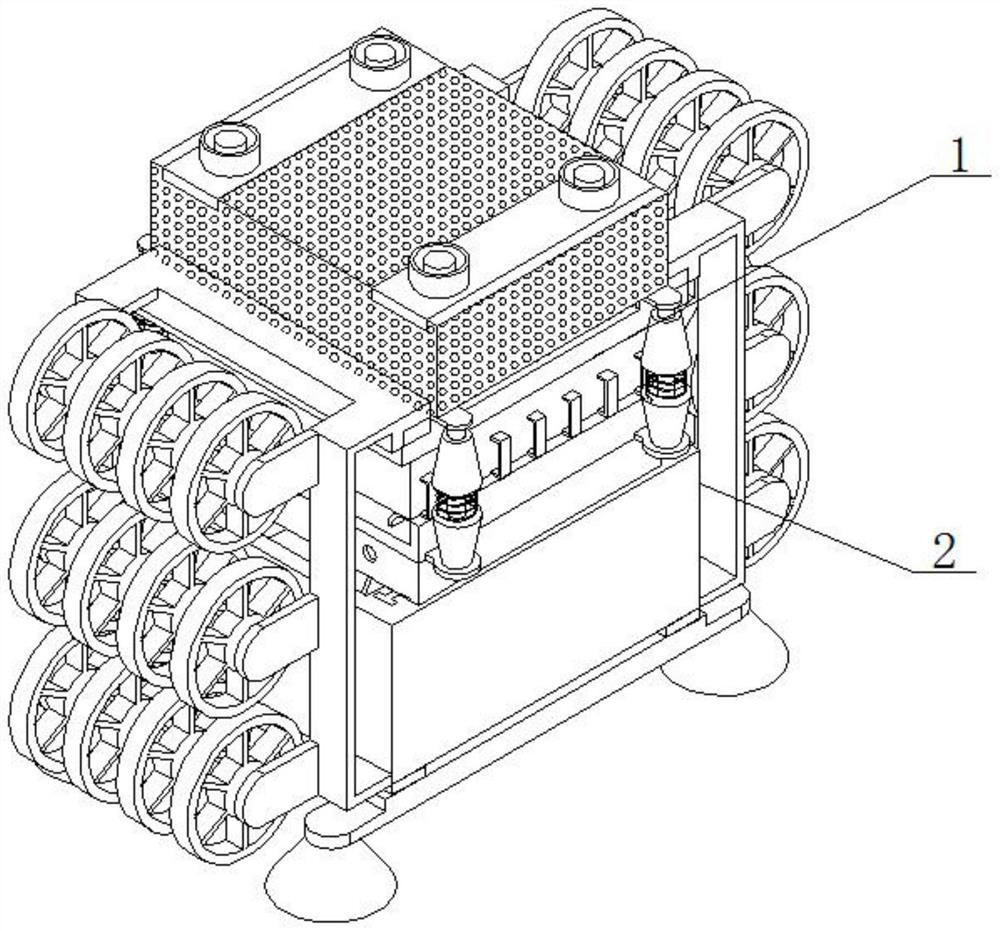 1
2