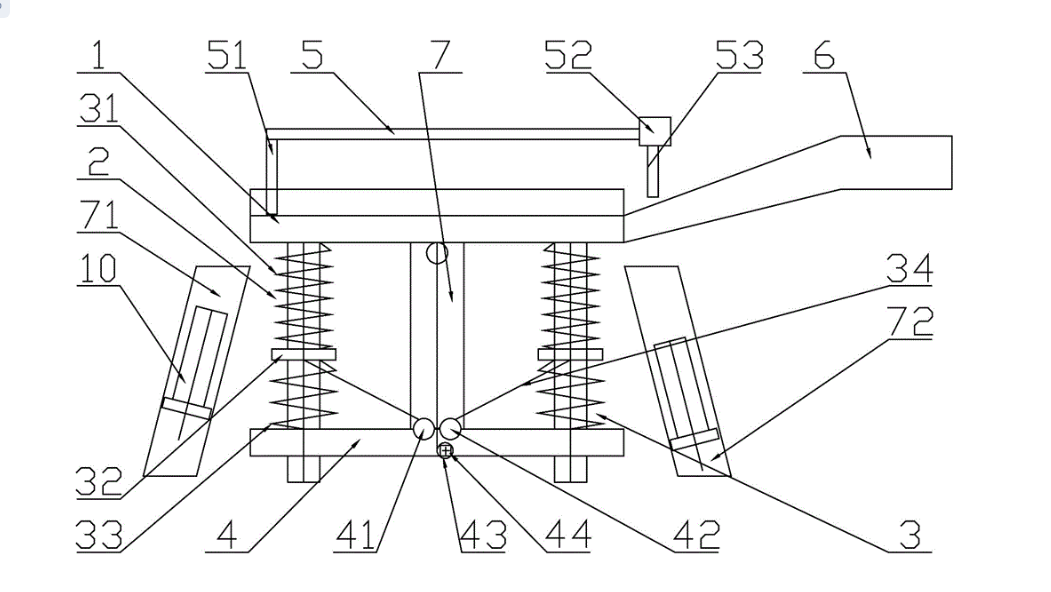 1
51
5
7
52
53
6
31
2
71
10
34
72
32
33
4
41
43
44
42
3