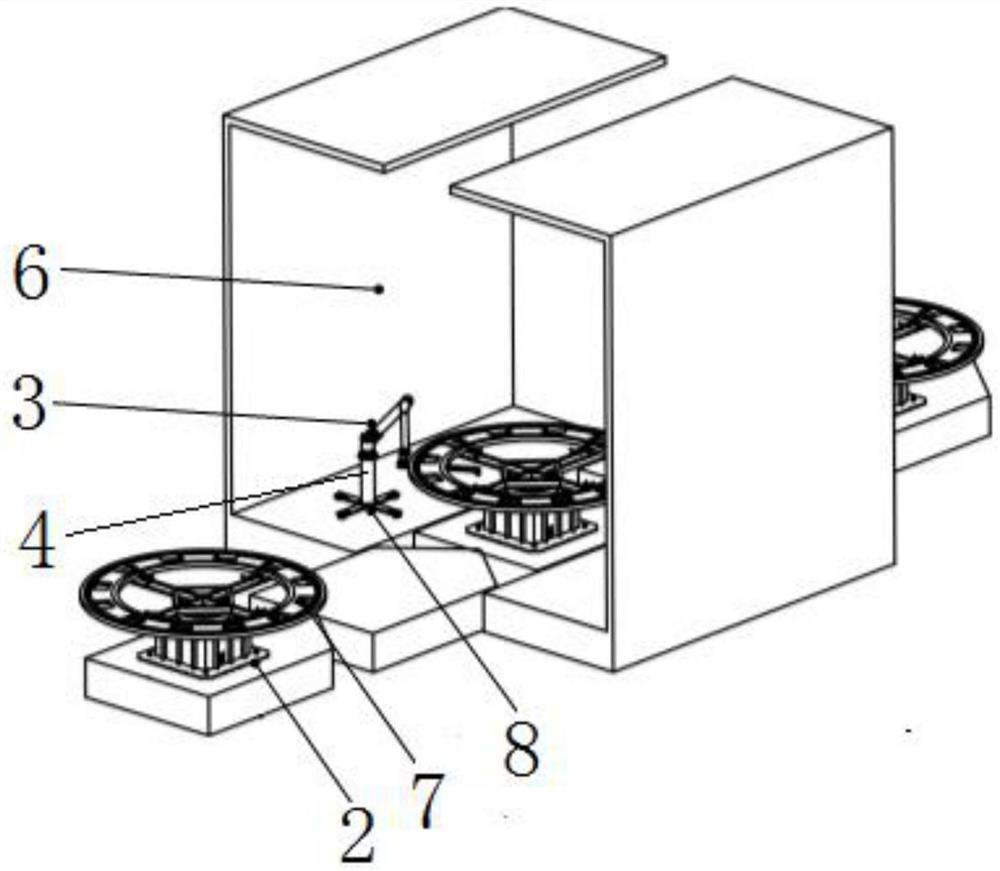 6
3
4
8
7
2