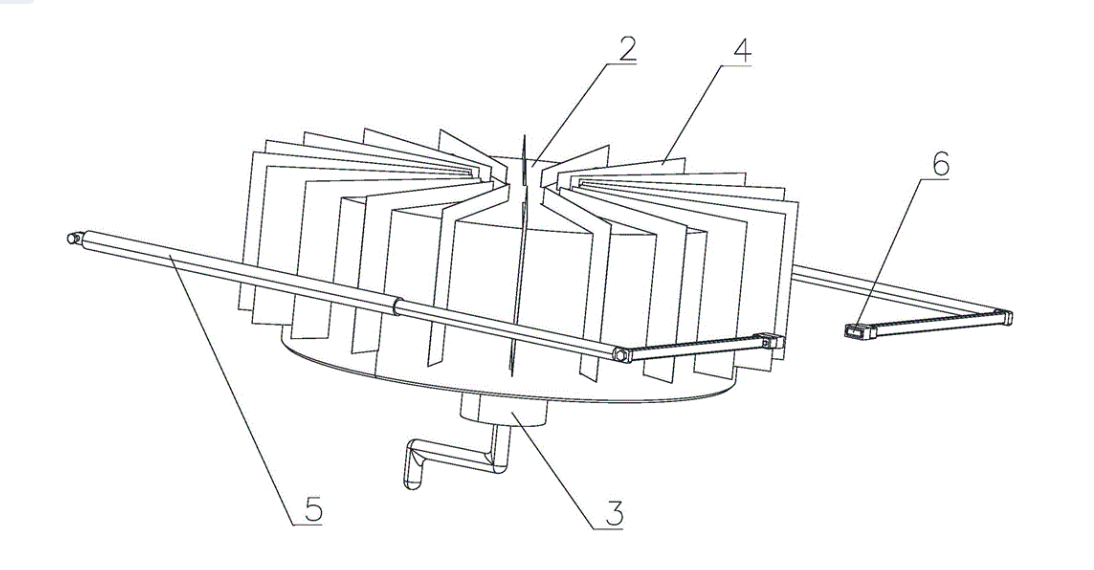 2
4
6
5
3