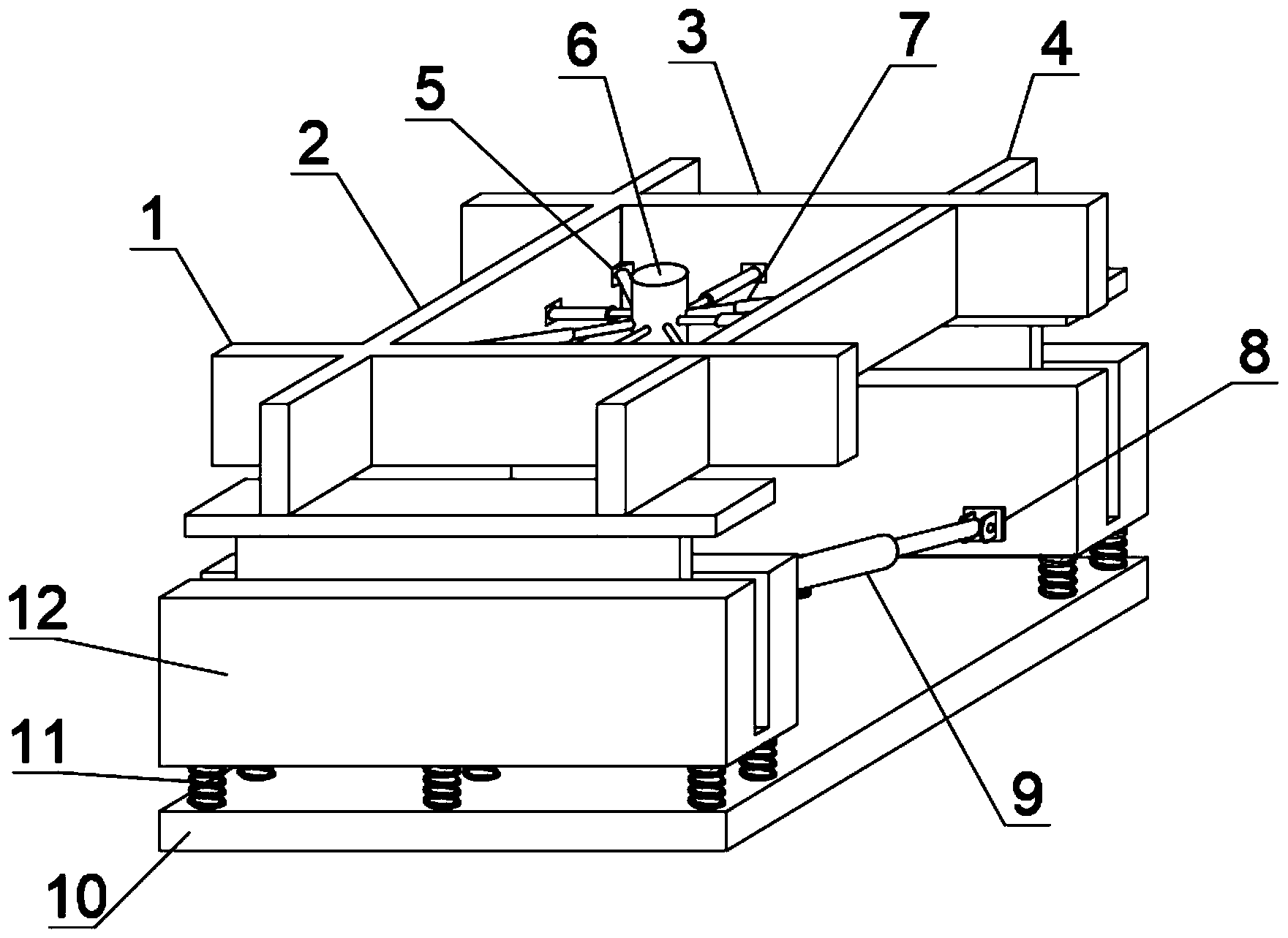 6
3
7
4
5
2
1
8
12
11
9
10