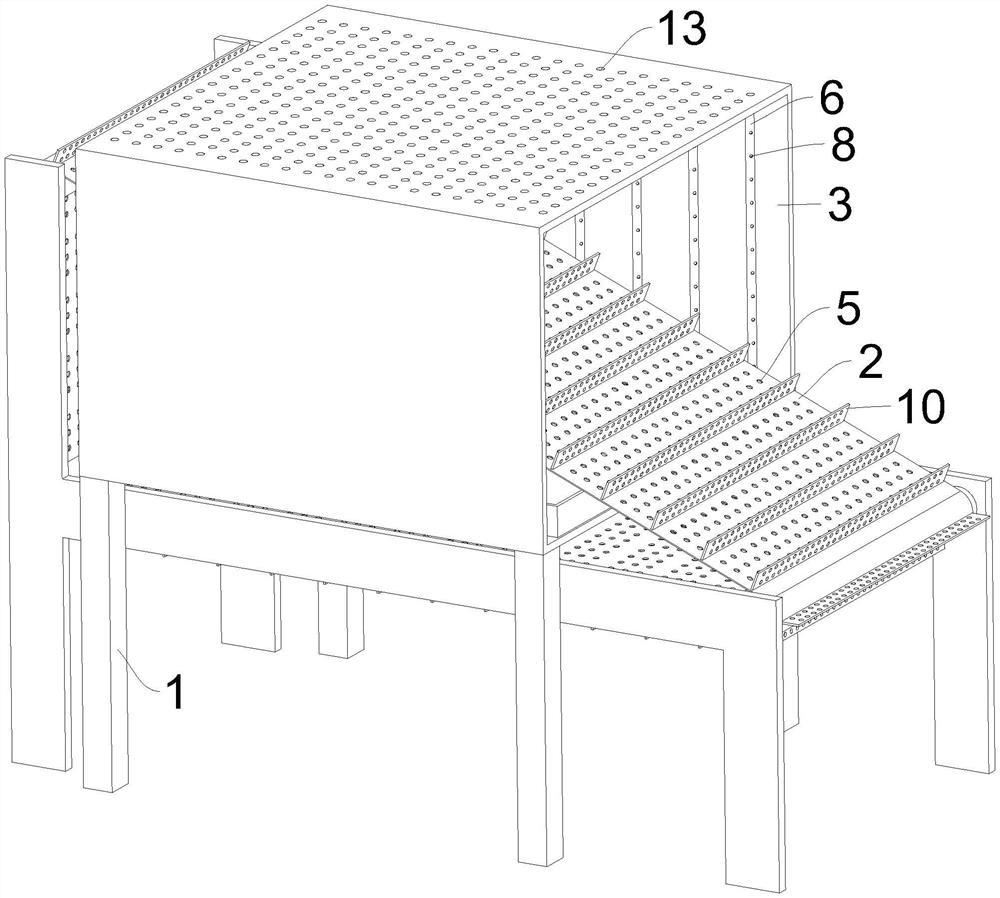 13
6
8
3
5
2
10
1