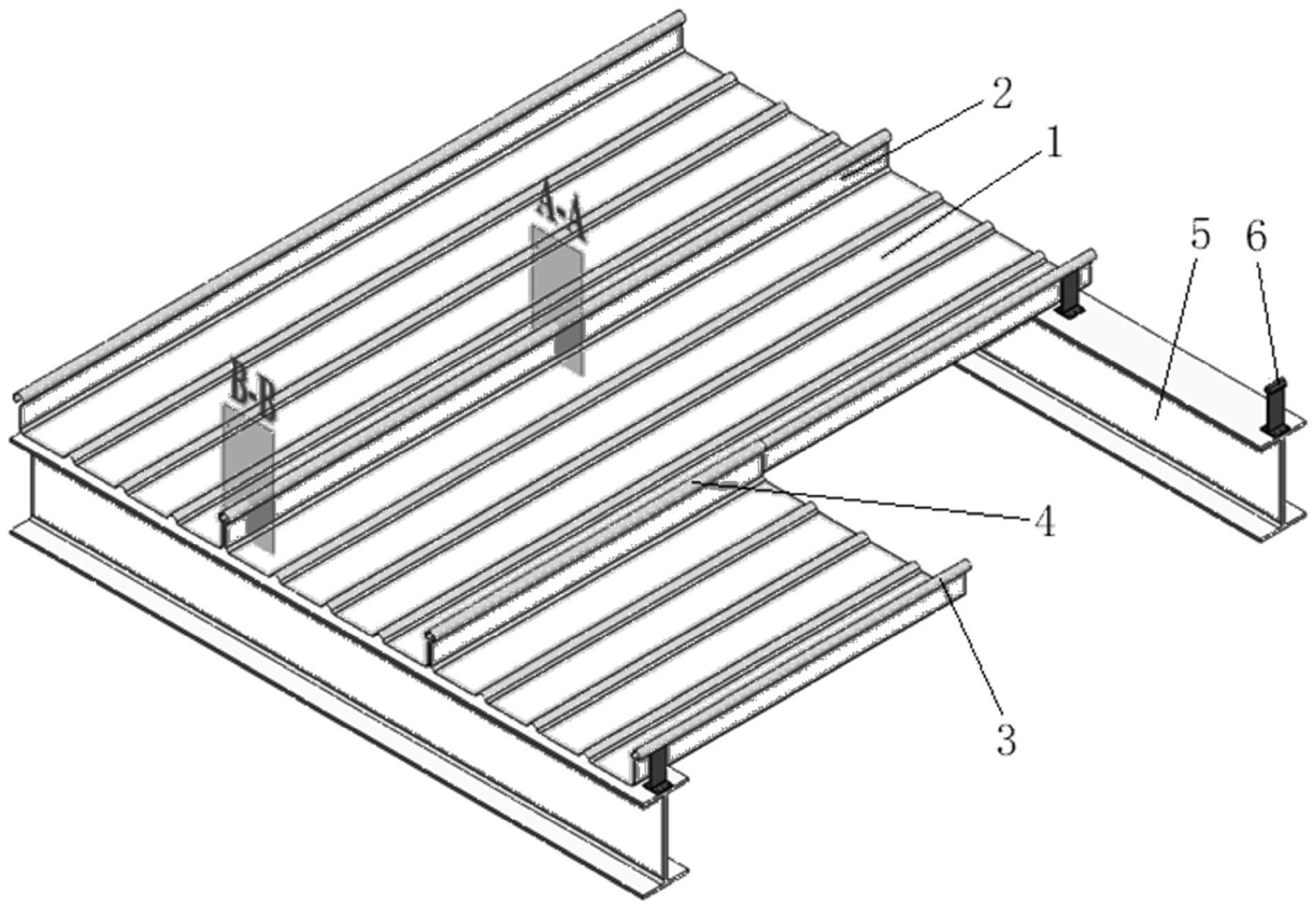 2
1
A-A
5
6
B-B
4
3