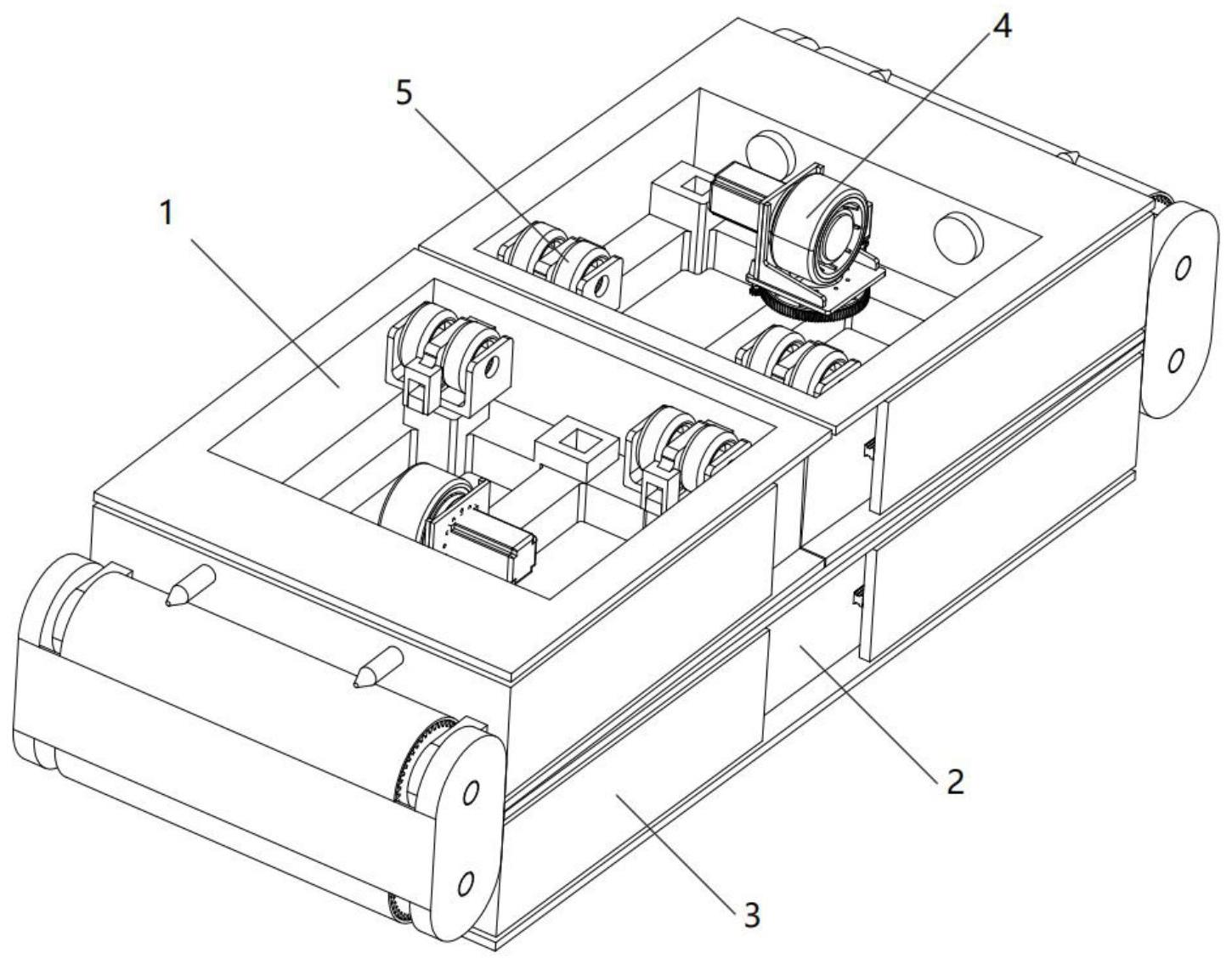 4
5
1
2
3