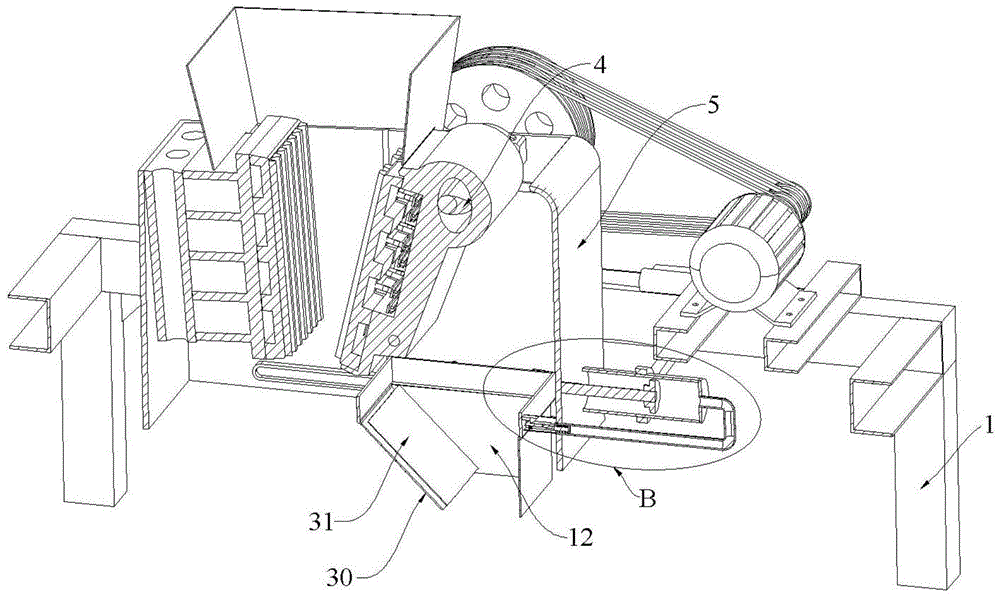 4
5
1
B
31
12
30