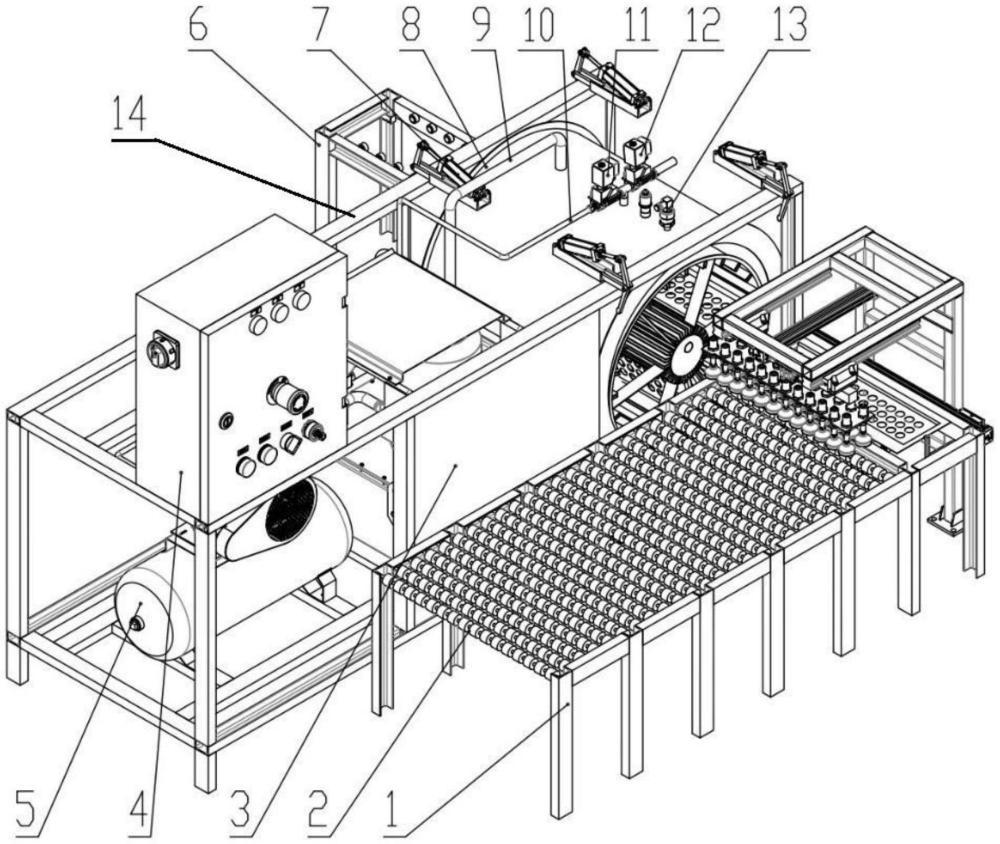 6 7 8 9 10 11 12 13

14

5 4 3 2 1