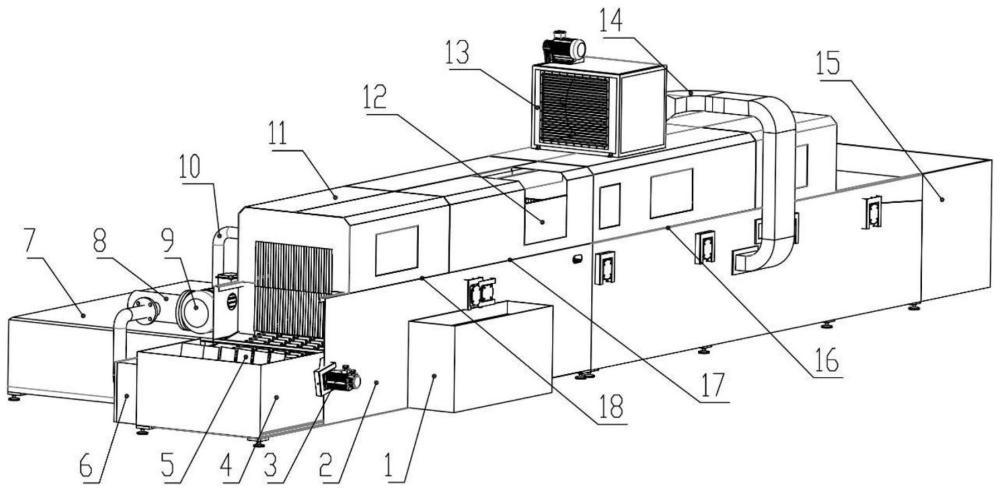 14
13
15
12
11
10
7
8
9
16
17
18
6
5
4
3
2
1