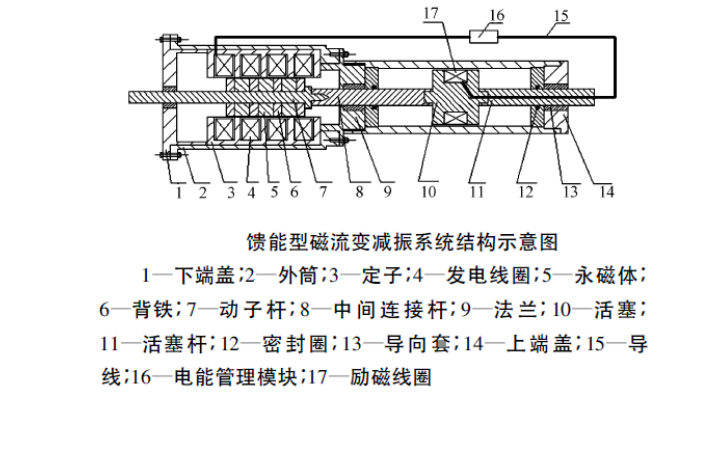 17 16 15

1 2 3 4 5 6 7 8 9 10 11 12 13 14

馈能型磁流变减振系统结构示意图

1—下端盖；2—外筒；3—定子；4—发电线圈；5—永磁体；6—背铁；7—动子杆；8—中间连接杆；9—法兰；10—活塞；11—活塞杆；12—密封圈；13—导向套；14—上端盖；15—导线；16—电能管理模块；17—励磁线圈