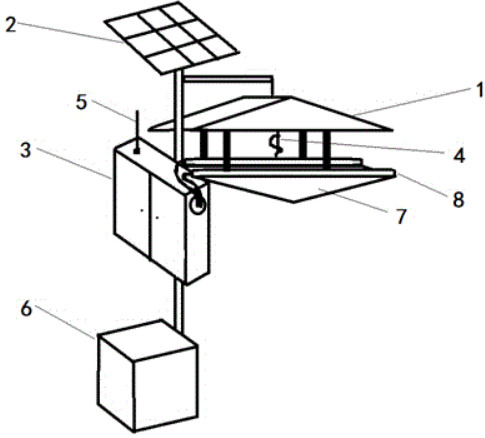 2
1
5
3
4
8
7
6