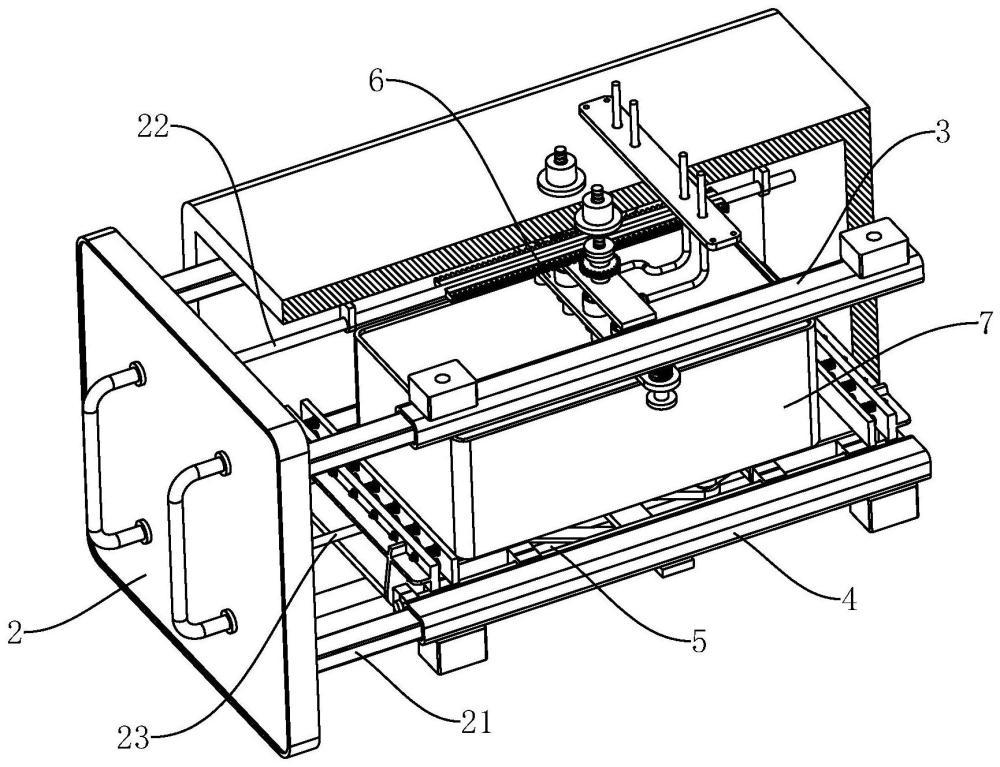 6
22
3
7
2
4
5
23
21