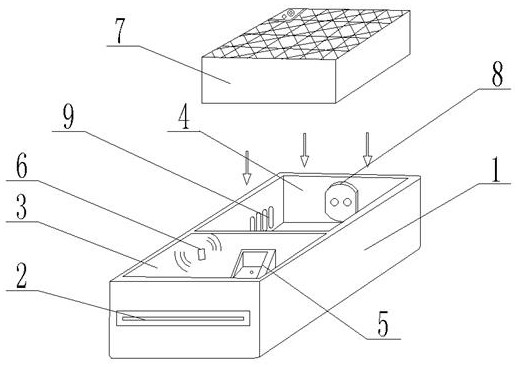 7
8
9
4
6
3
1
2
5