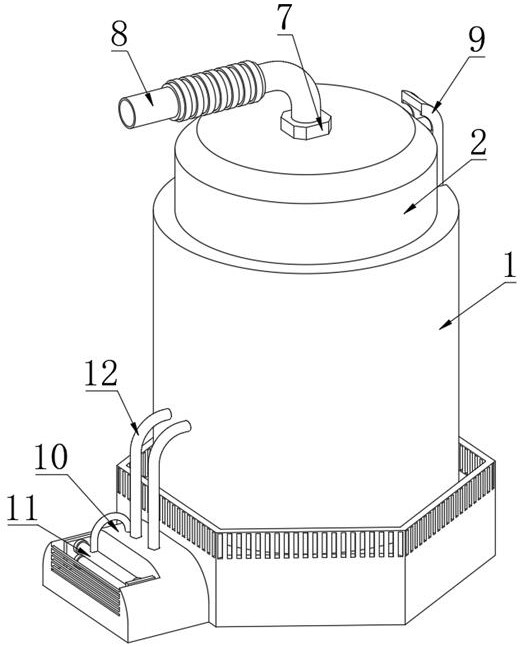 8
7
9
2
1
12
10
11