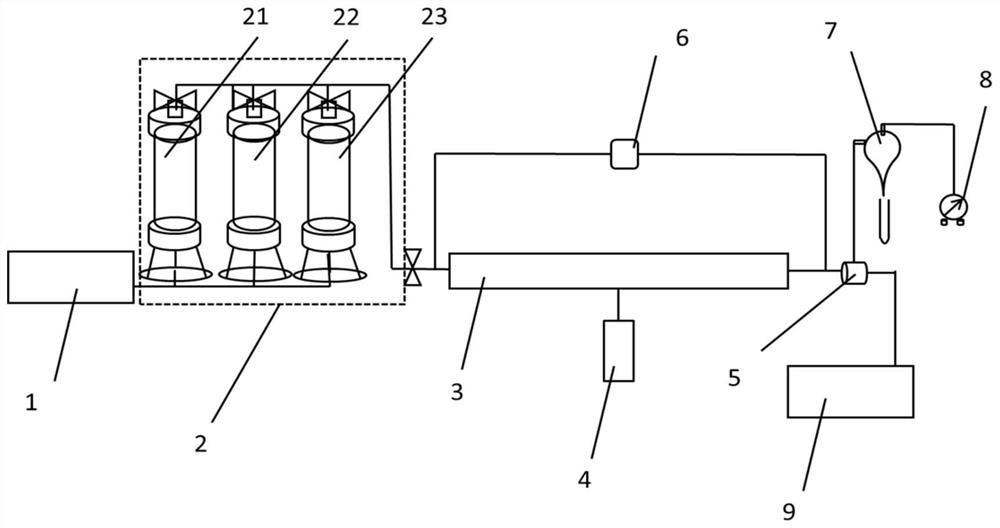 21
22
23
6
7
8
1
2
3
4
5
9