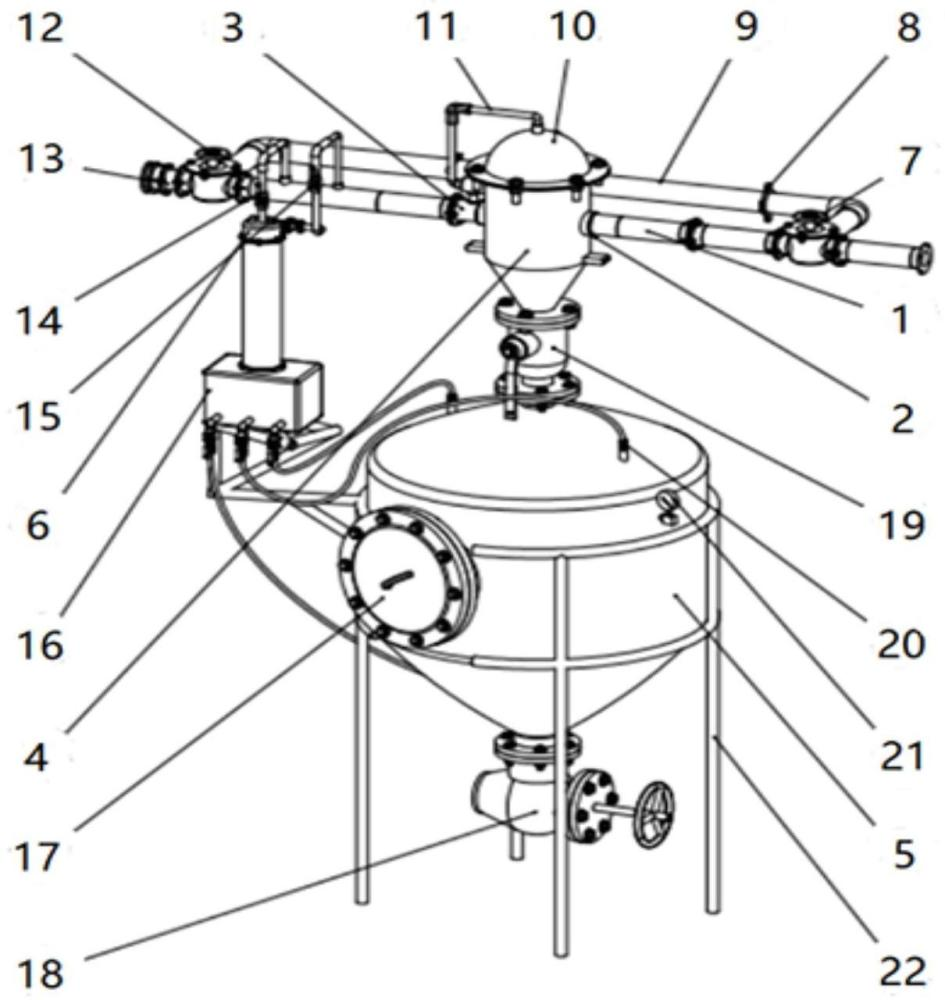 12 3 11 10 9 8

13 7

14 1

15 2

6 19

16 20

4 21

17 5

18 22