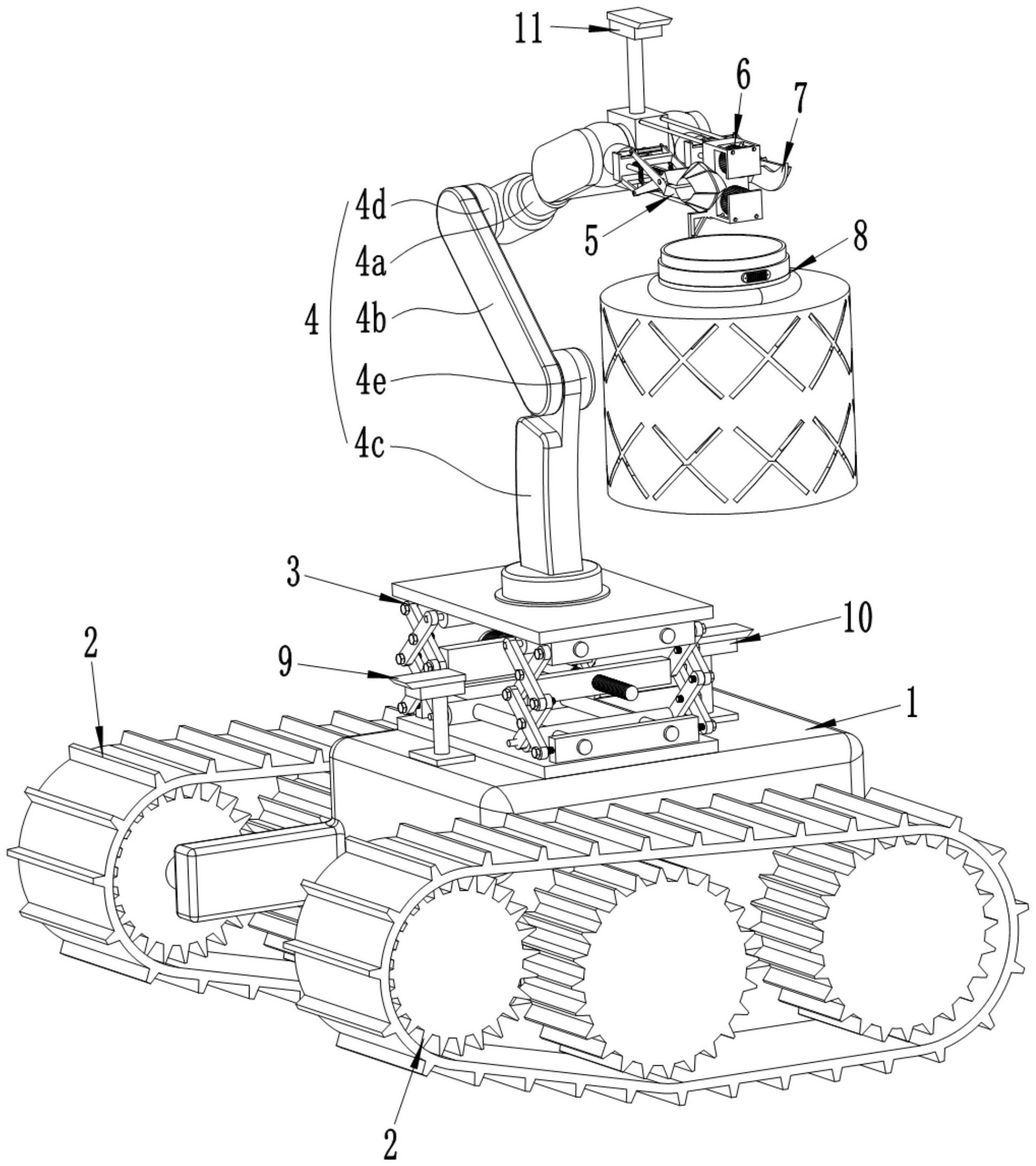 11
6
7
4d
4a
5
8
4
4b
4e
4c
3
10
2
9
1
2