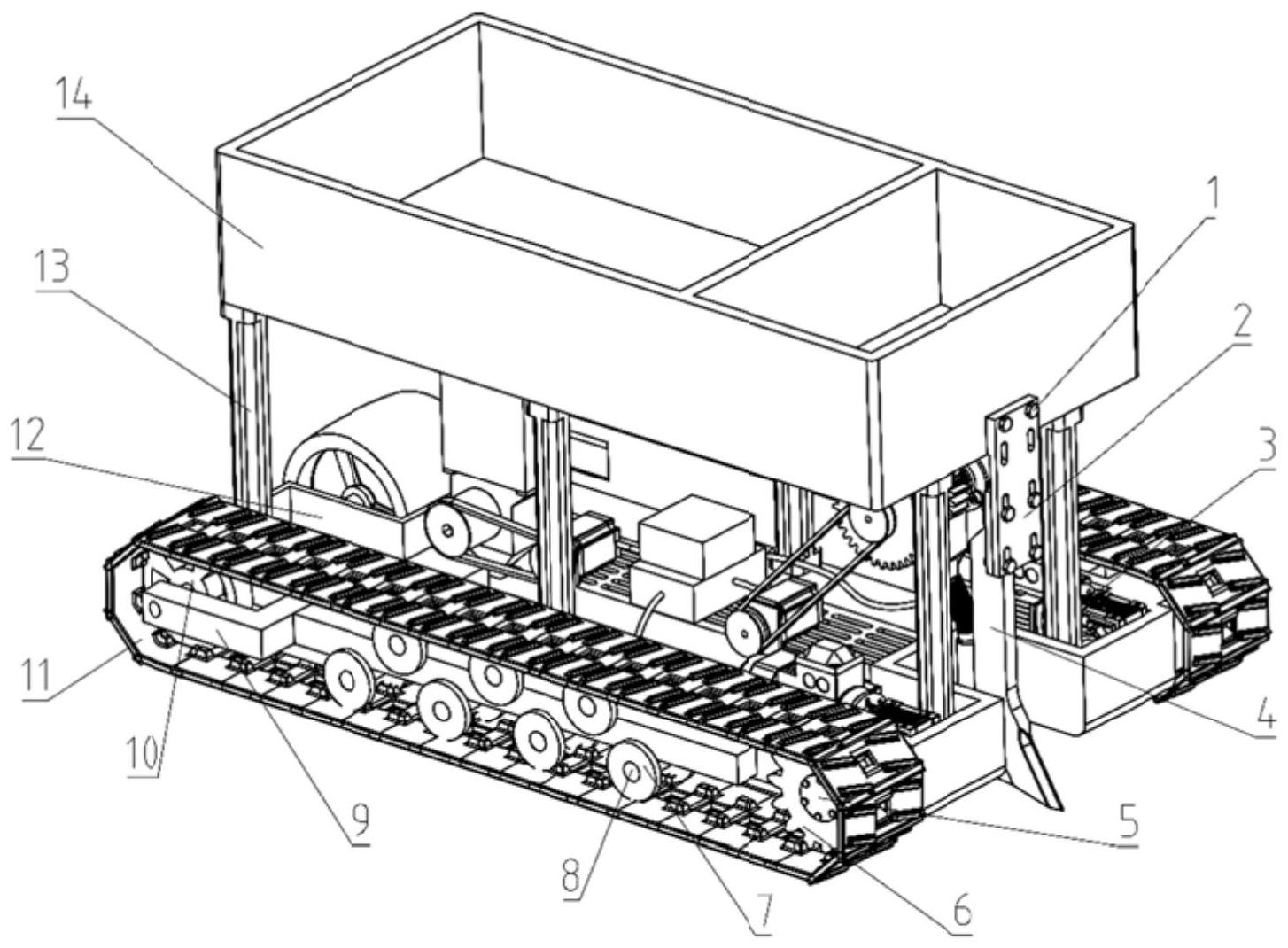 14
13
12
11
10
9
8
7
6
5
4
3
2
1