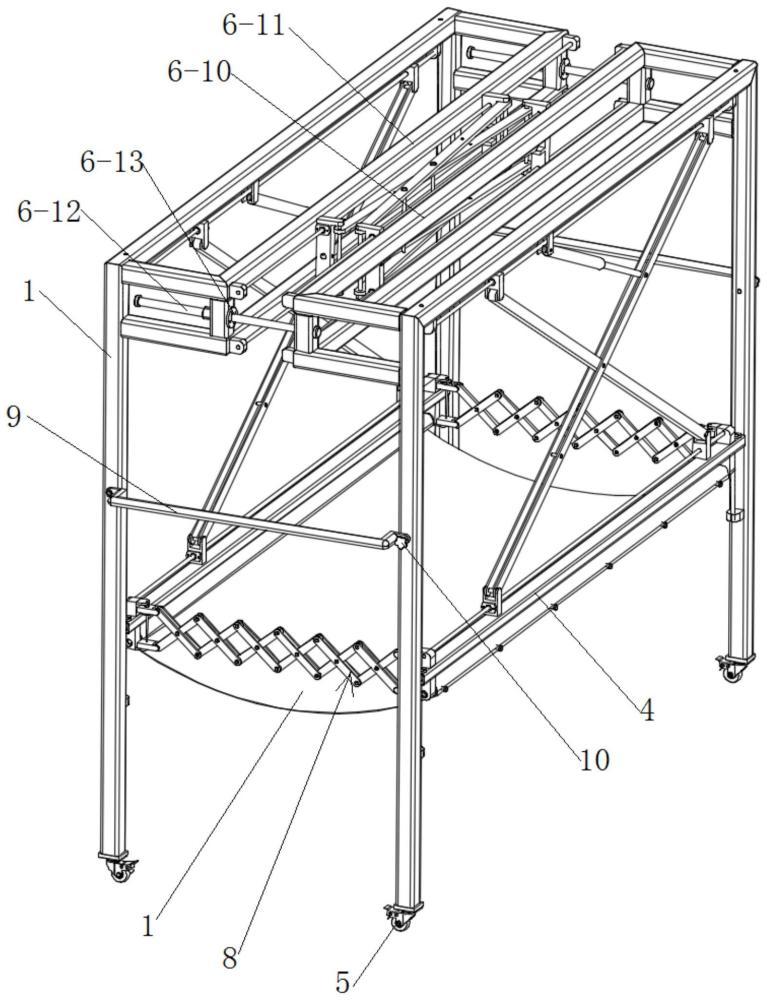 6-11
6-10
6-13
6-12
1
9
4
10
1
8
5