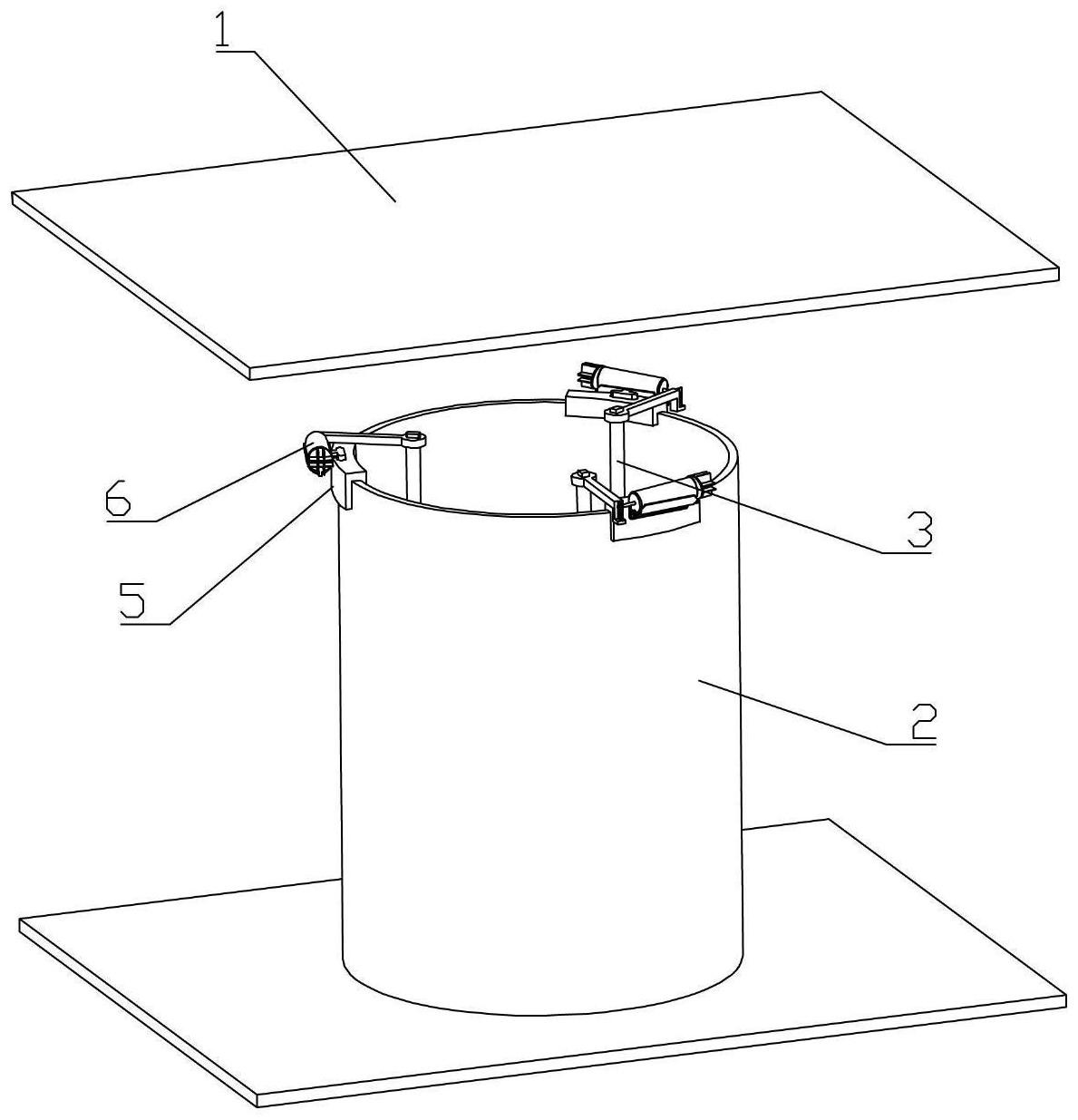 1

6

3

5

2