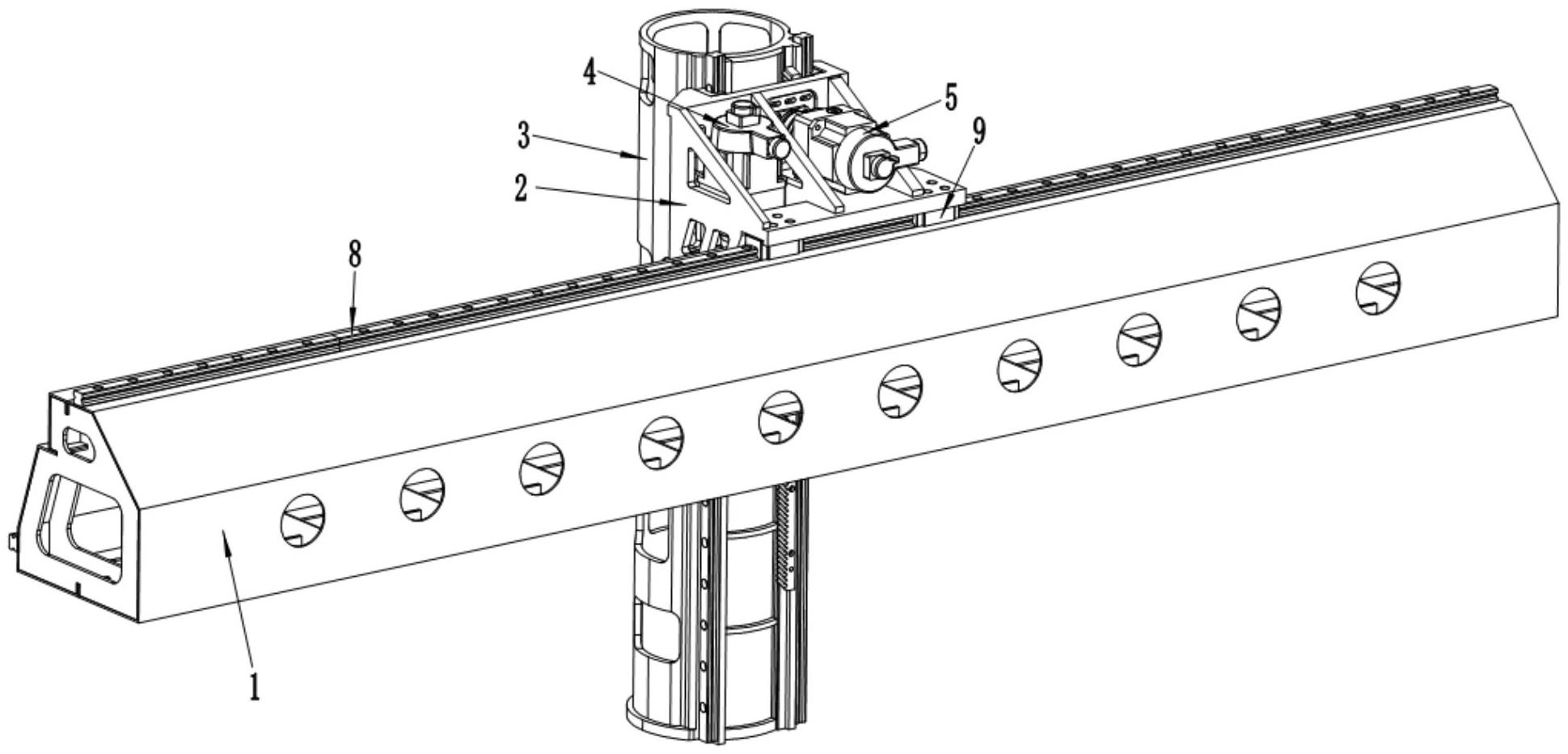 4
5
3
9
2
8
1