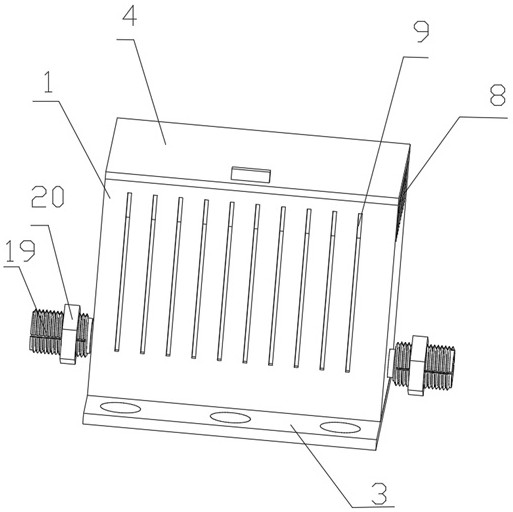 4
9
1
8
20
19
3