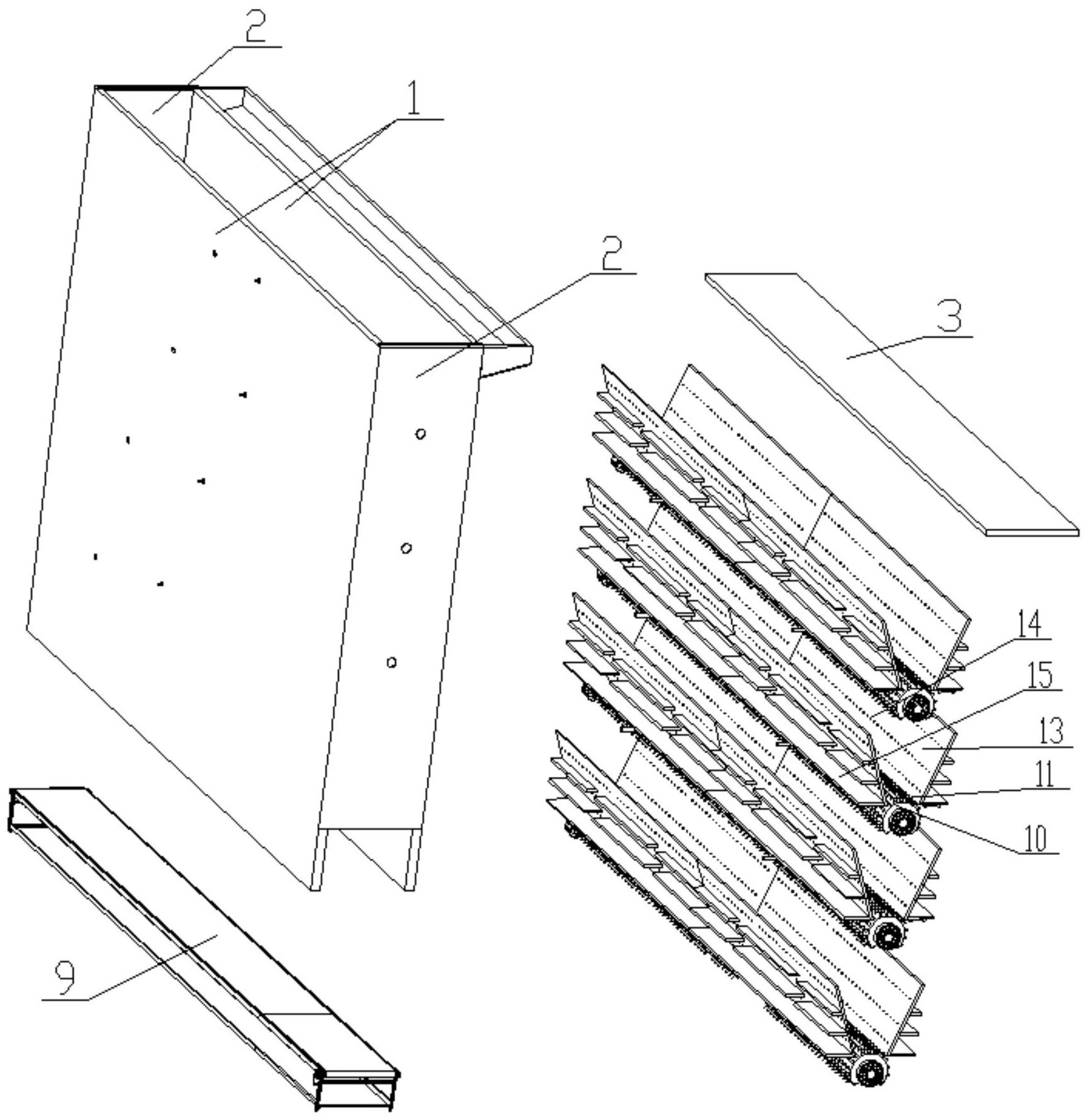 2
1
2
3
14
15
13
11
10
9