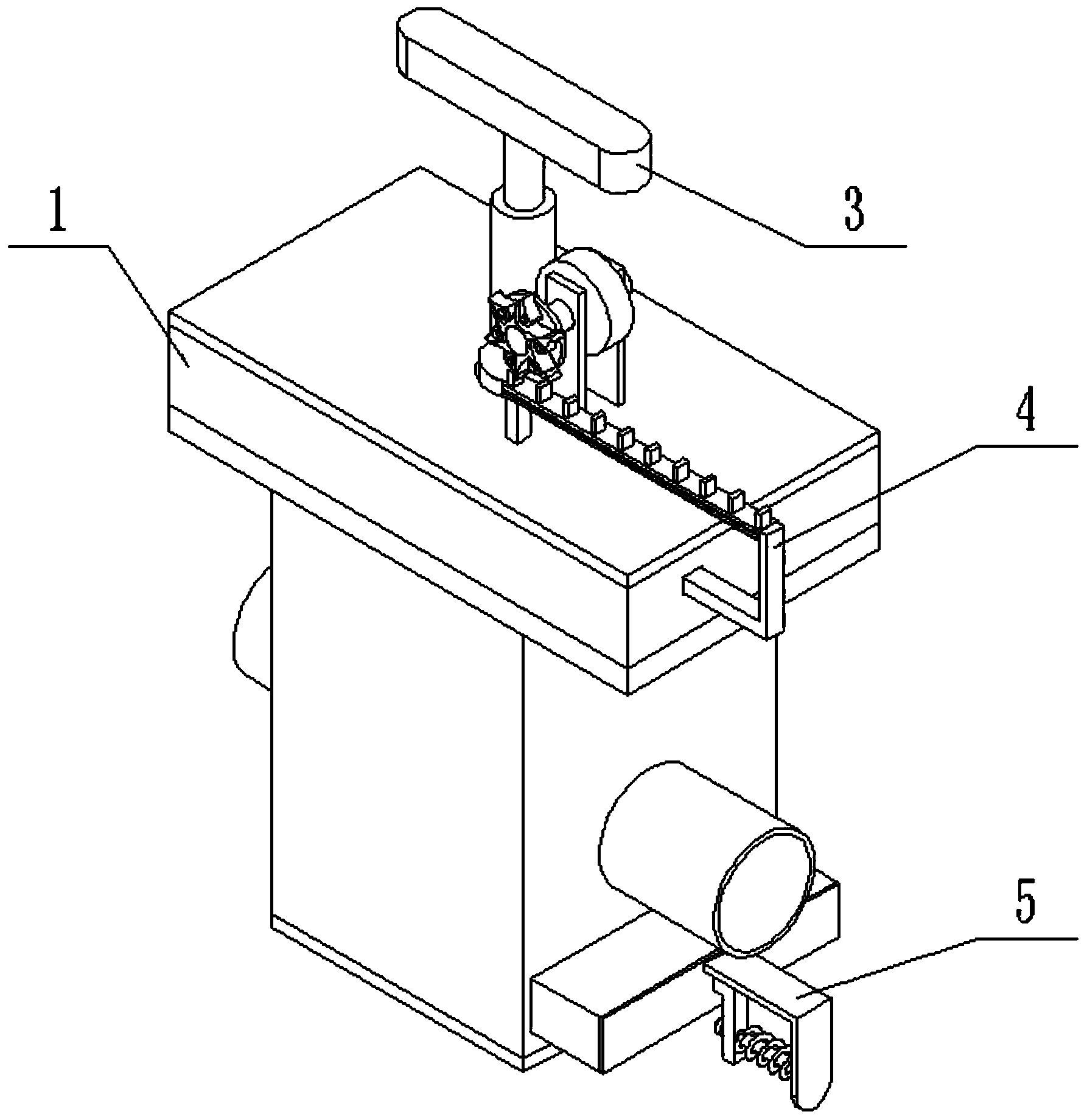 1
3
4
5