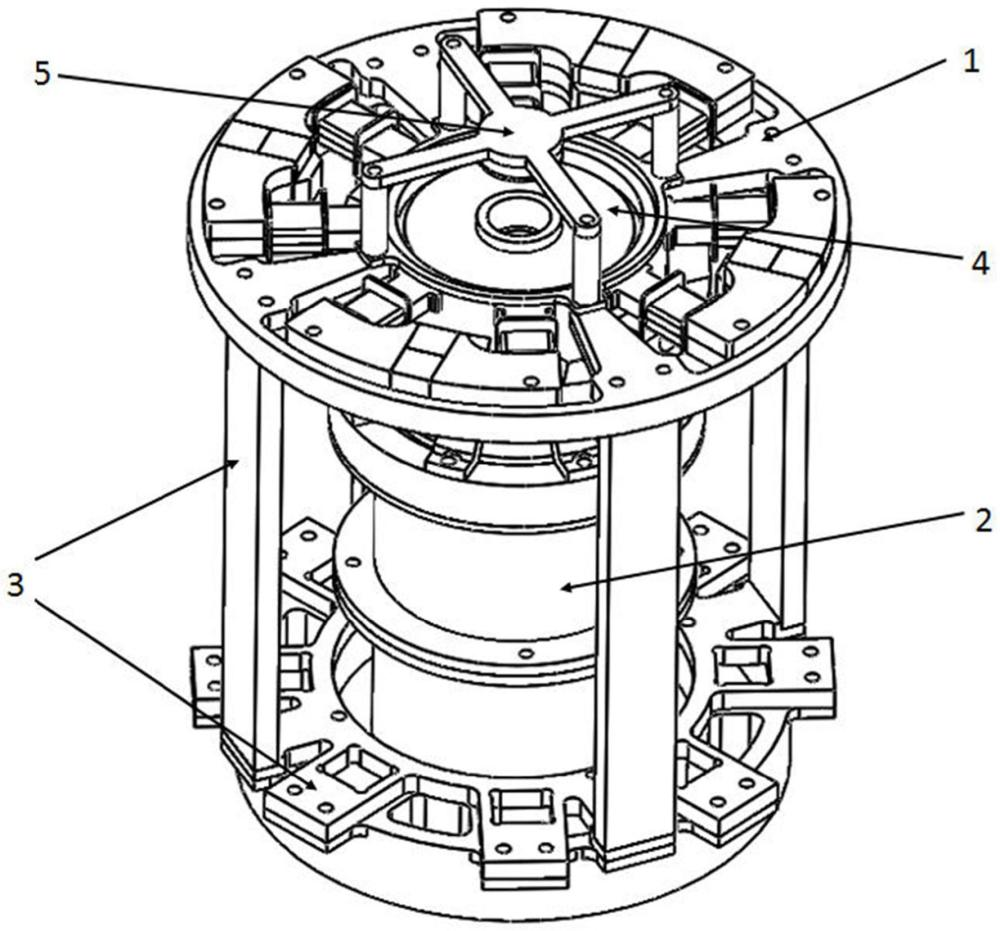 5
1
4
2
3