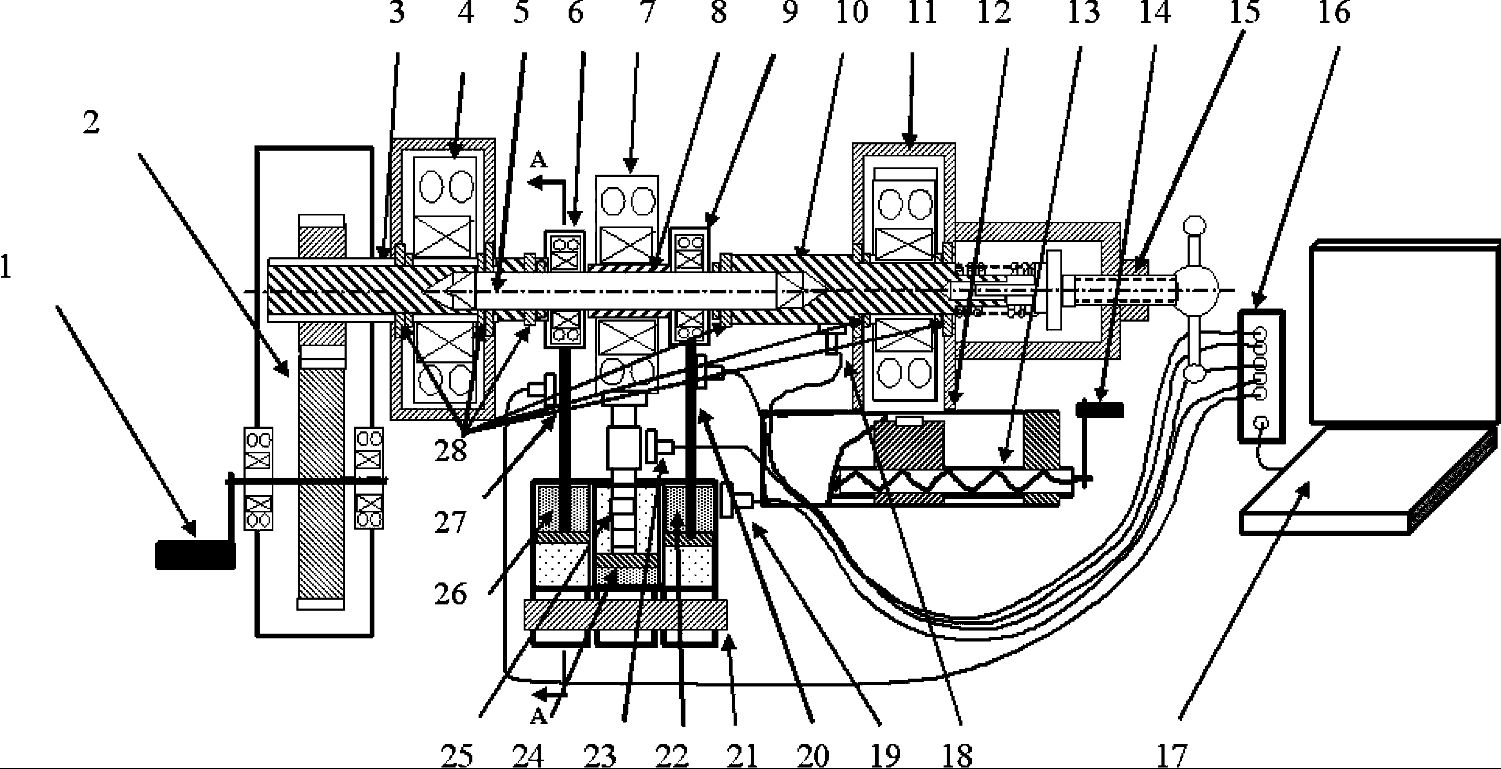 3 4 5 6 7 8 9 10 11 12 13 14 15 16
2
1
A
28
27
26
A
25 24 23 22 21 20 19 18 17