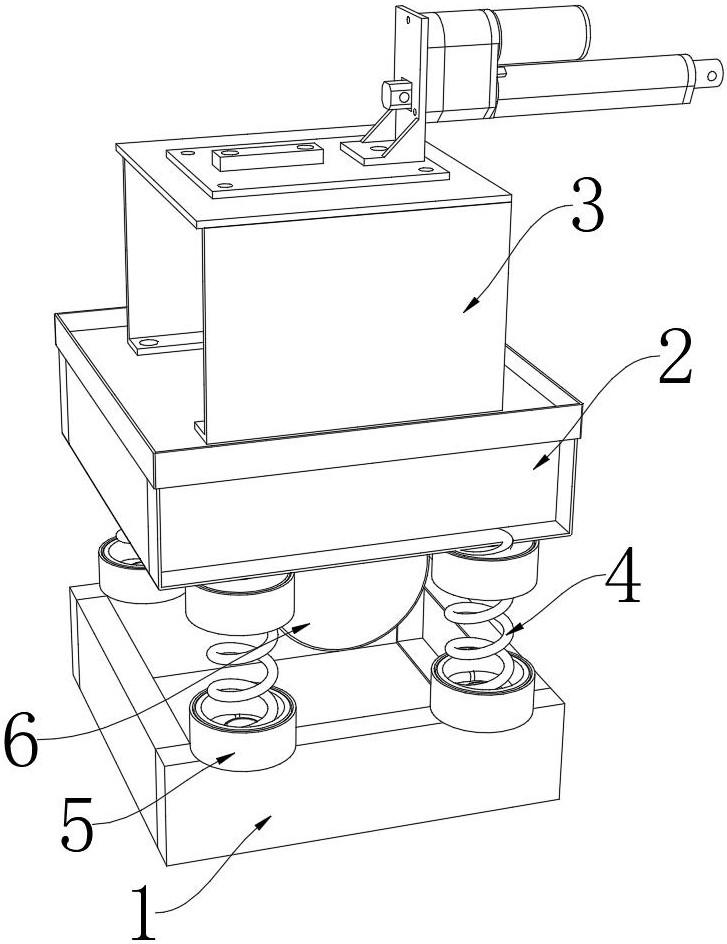 3
2
4
6
5
1